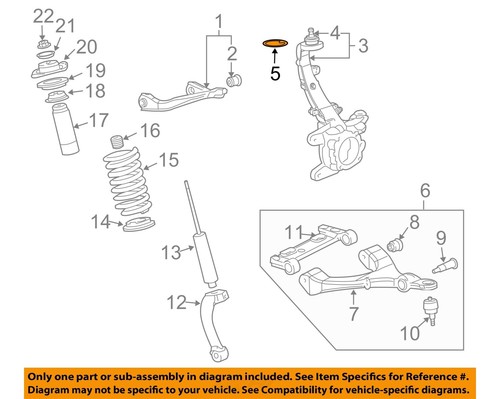 22
21
20
19
18
17
16
15
14
1
2
5
4
3
13
12
6
11
8
9
7
10

Only one part or sub-assembly in diagram included. See Item Specifics for Reference #. Diagram may not be specific to your vehicle. See Compatibility for vehicle-specific diagrams.