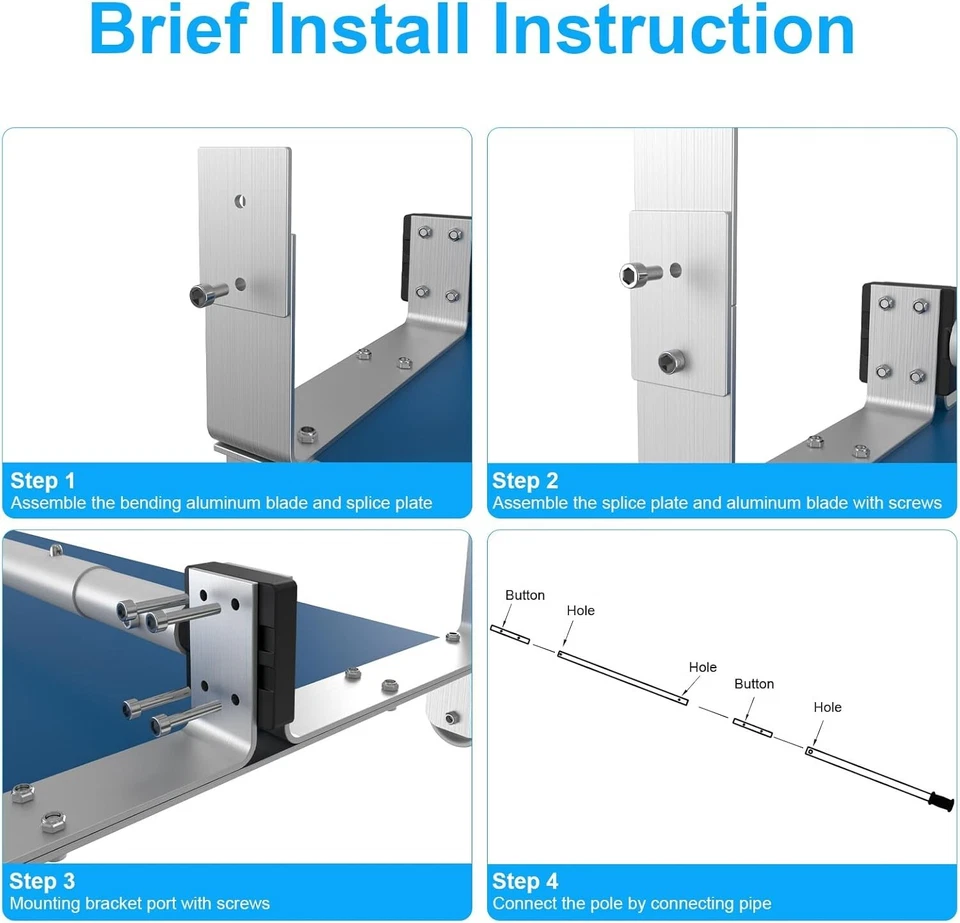 Brief Install Instruction

Step 1
Assemble the bending aluminum blade and splice plate

Step 2
Assemble the splice plate and aluminum blade with screws

Step 3
Mounting bracket port with screws

Button
Hole
Hole
Button
Hole

Step 4
Connect the pole by connecting pipe