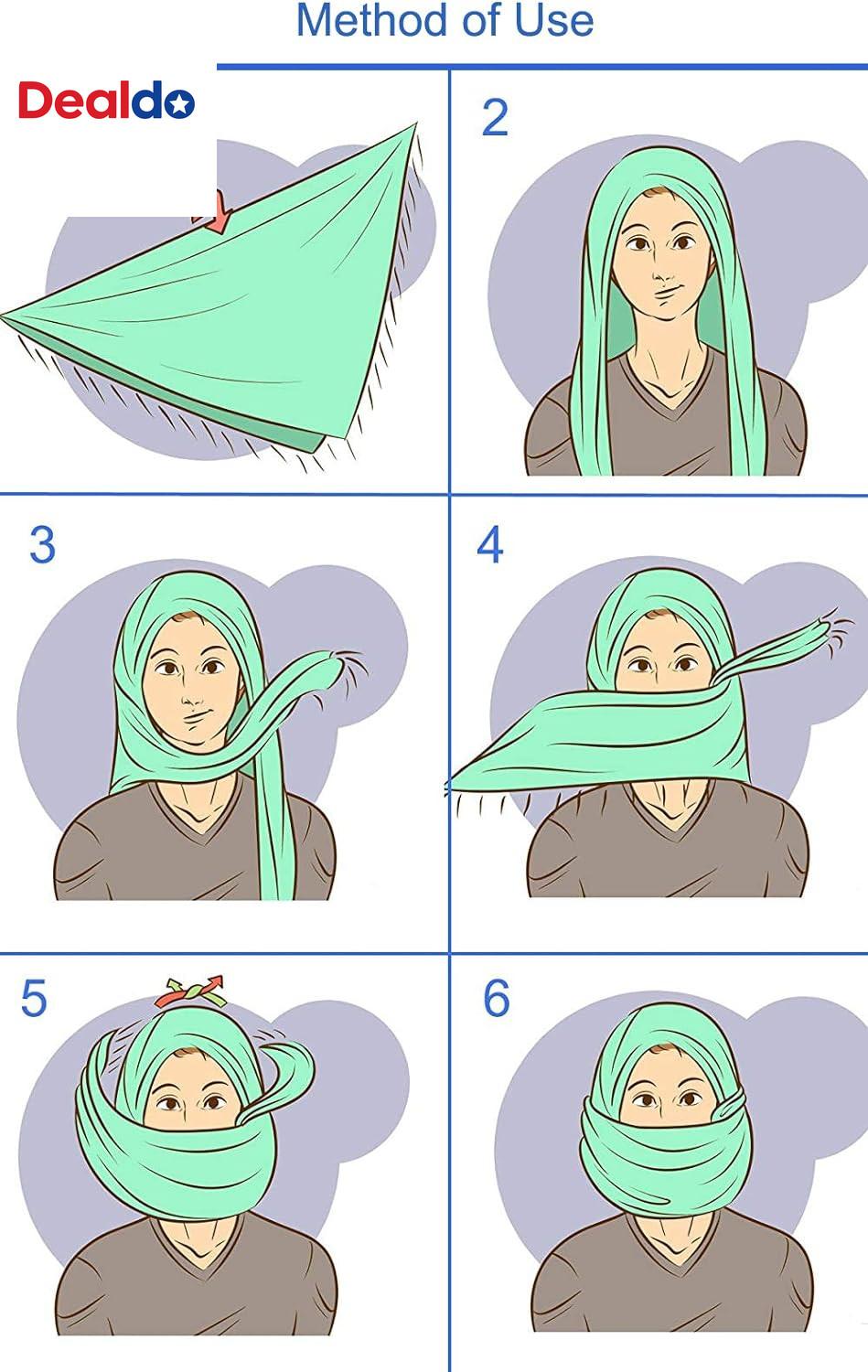 Method of Use

Dealdo

2

3

4

5

6