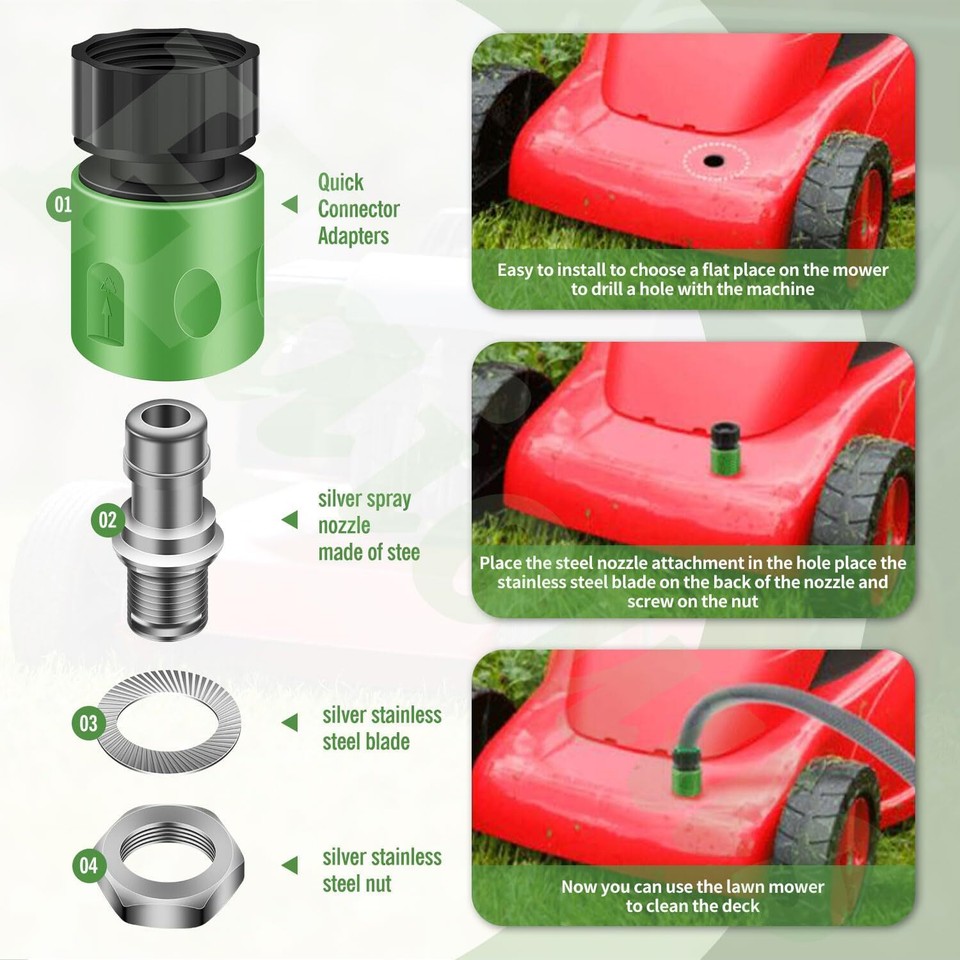 01

Quick Connector Adapters

02

silver spray nozzle made of stee

03

silver stainless steel blade

04

silver stainless steel nut

Easy to install to choose a flat place on the mower to drill a hole with the machine

Place the steel nozzle attachment in the hole place the stainless steel blade on the back of the nozzle and screw on the nut

Now you can use the lawn mower to clean the deck