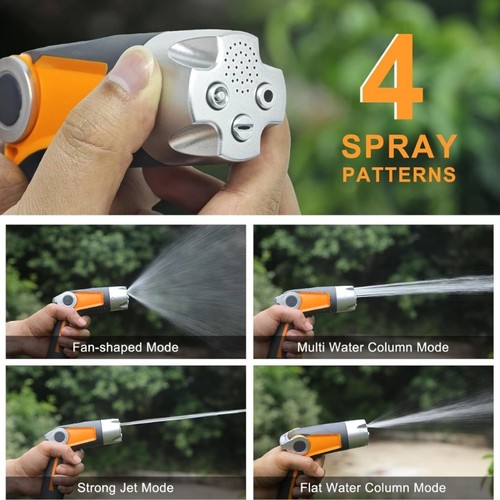 4
SPRAY
PATTERNS

Fan-shaped Mode

Multi Water Column Mode

Strong Jet Mode

Flat Water Column Mode