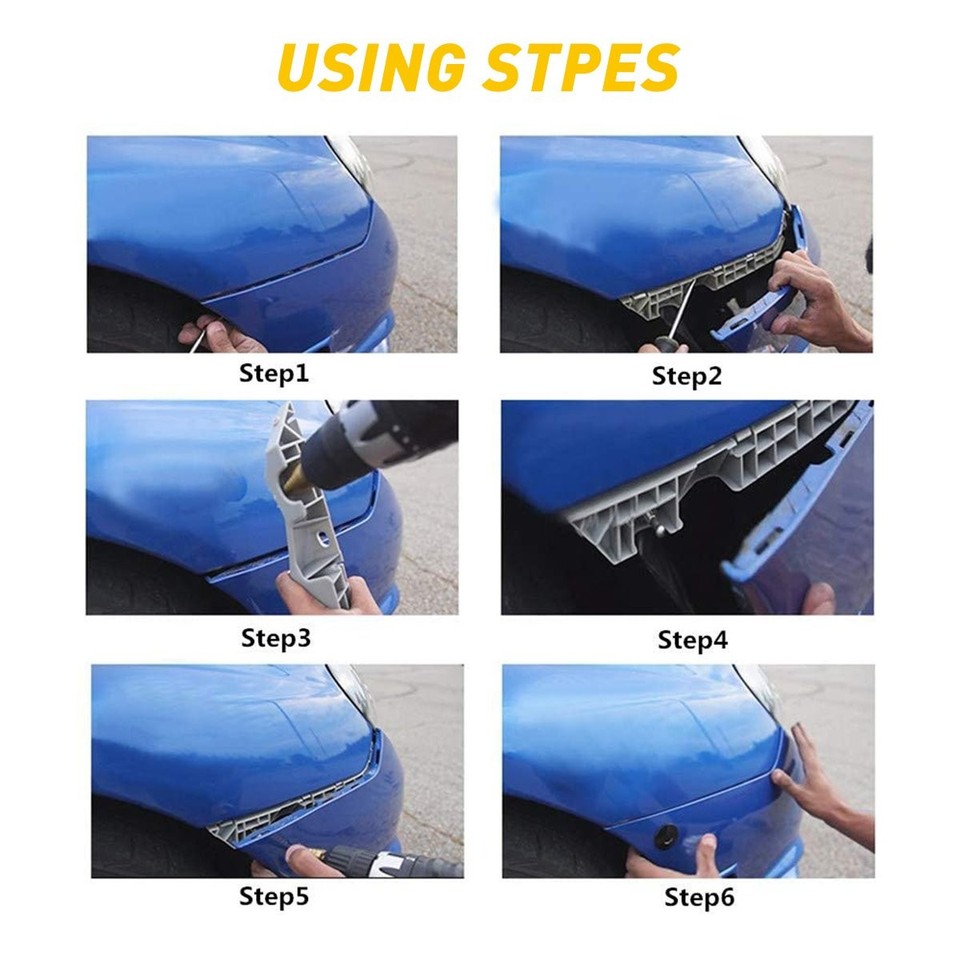 USING STPES

Step1

Step2

Step3

Step4

Step5

Step6