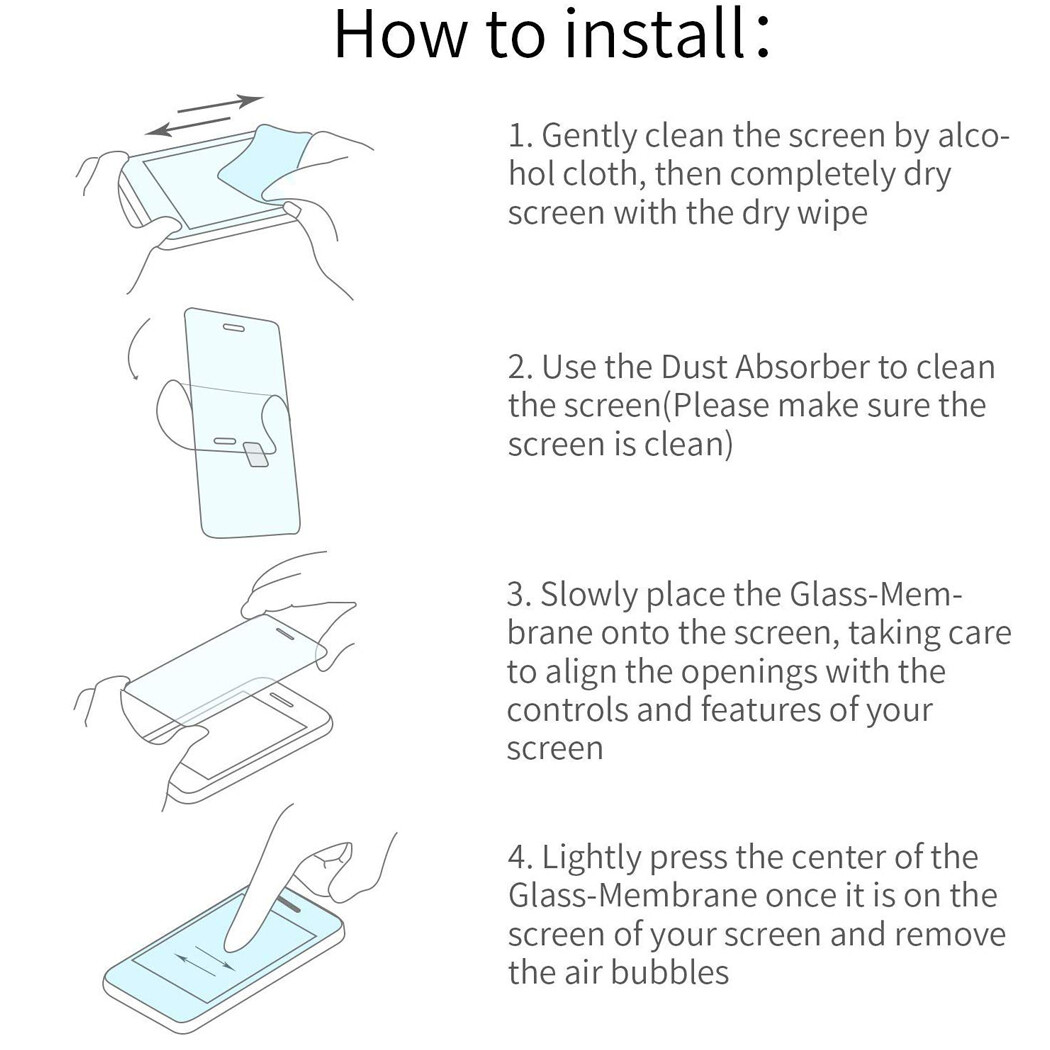 How to install:

1. Gently clean the screen by alcohol cloth, then completely dry screen with the dry wipe

2. Use the Dust Absorber to clean the screen(Please make sure the screen is clean)

3. Slowly place the Glass-Membrane onto the screen, taking care to align the openings with the controls and features of your screen

4. Lightly press the center of the Glass-Membrane once it is on the screen of your screen and remove the air bubbles