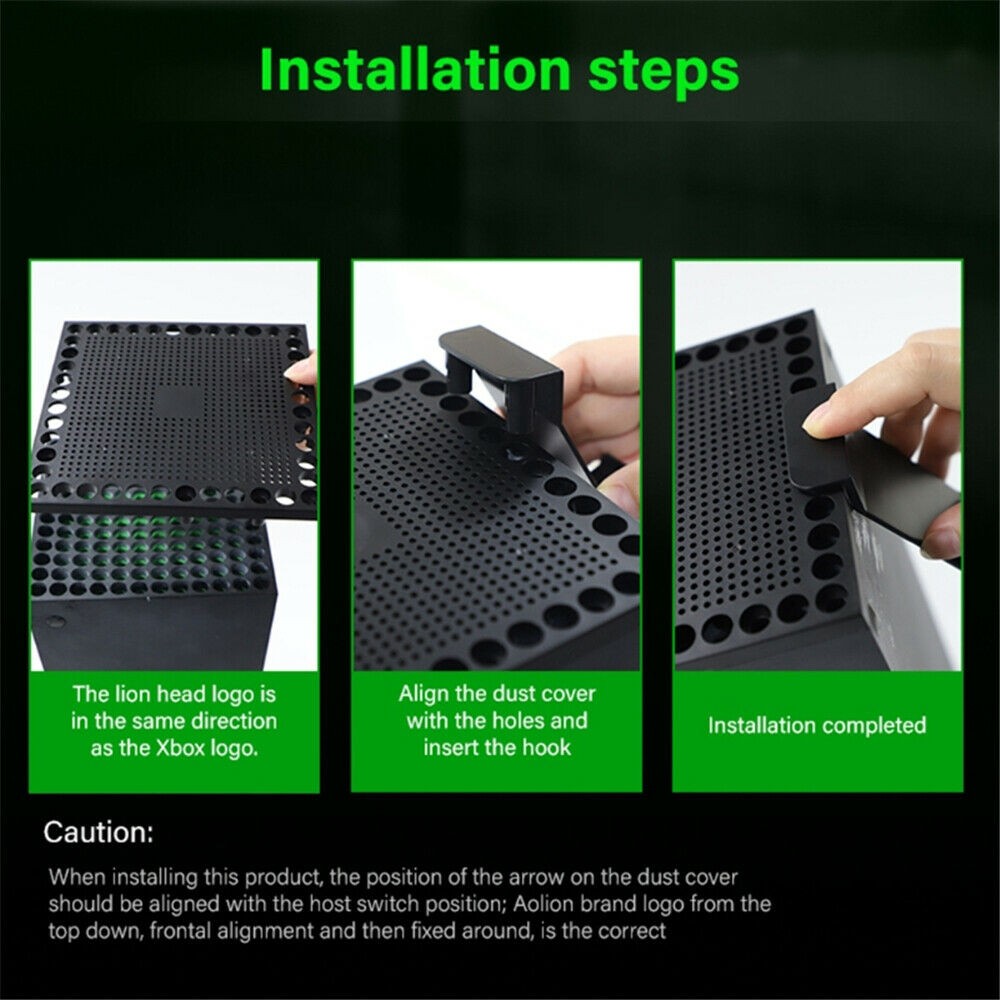 Installation steps

The lion head logo is in the same direction as the Xbox logo.

Align the dust cover with the holes and insert the hook

Installation completed

Caution:

When installing this product, the position of the arrow on the dust cover should be aligned with the host switch position; Aolion brand logo from the top down, frontal alignment and then fixed around, is the correct