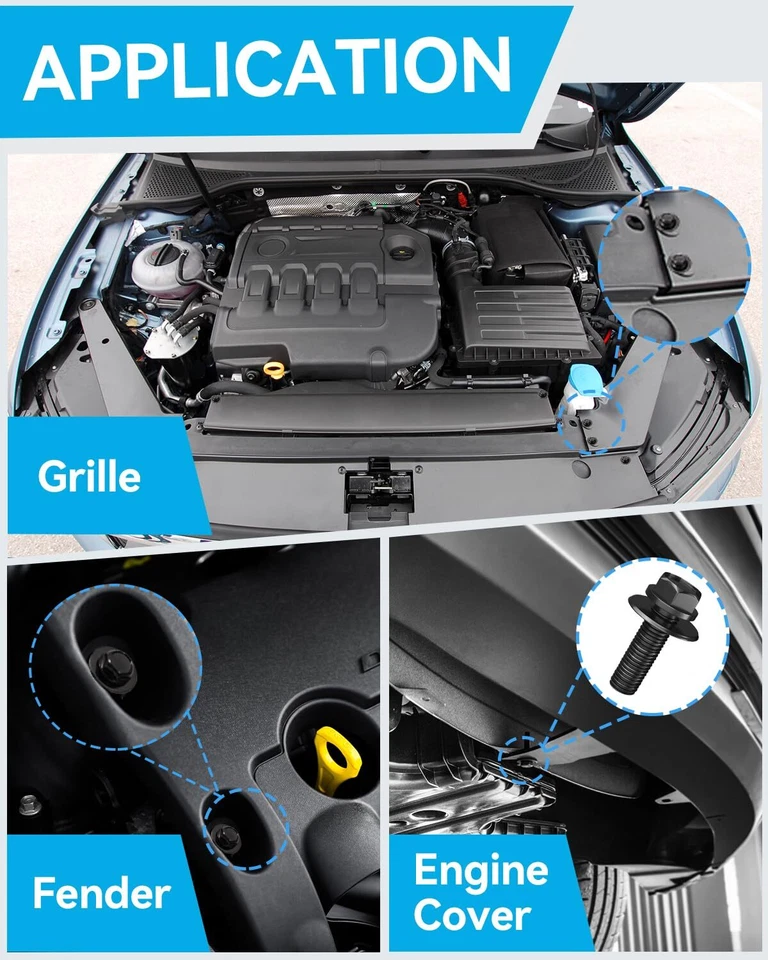 APPLICATION

Grille

Fender

Engine Cover