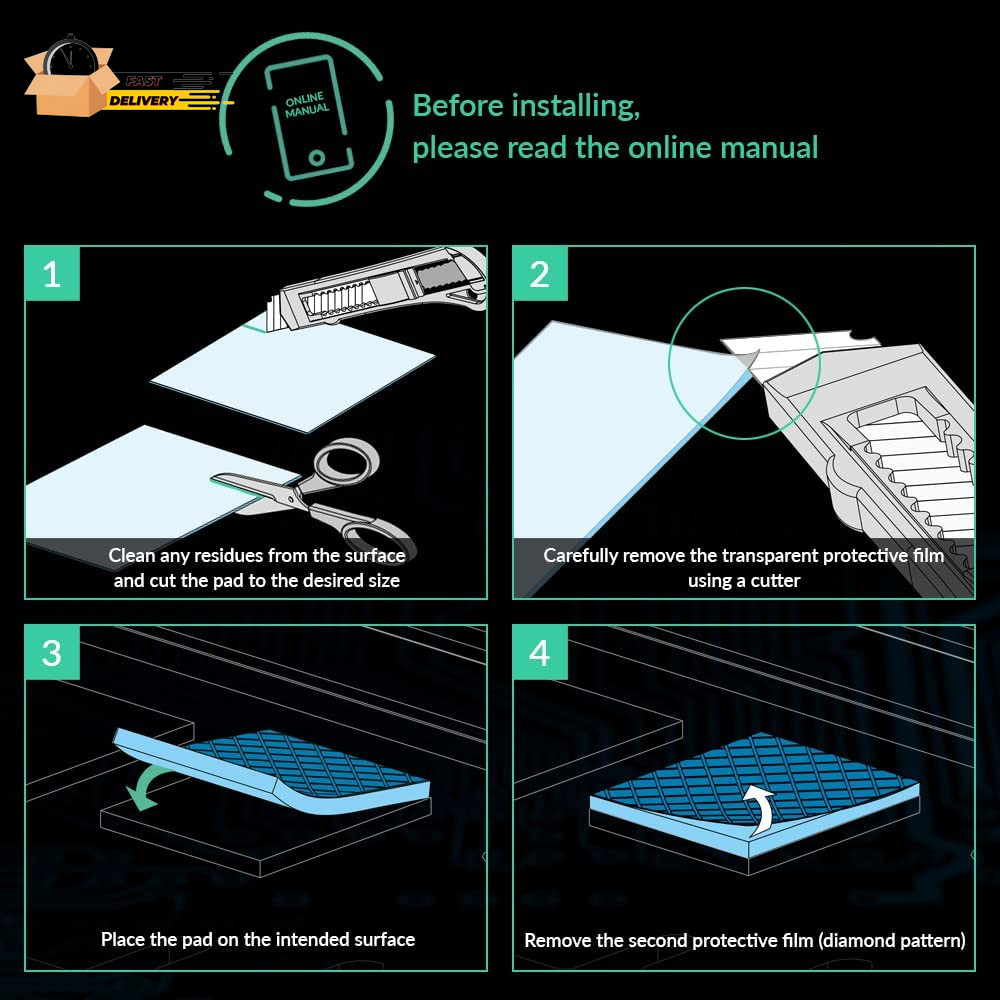 FAST DELIVERY

ONLINE MANUAL

Before installing, please read the online manual

1

Clean any residues from the surface and cut the pad to the desired size

2

Carefully remove the transparent protective film using a cutter

3

Place the pad on the intended surface

4

Remove the second protective film (diamond pattern)