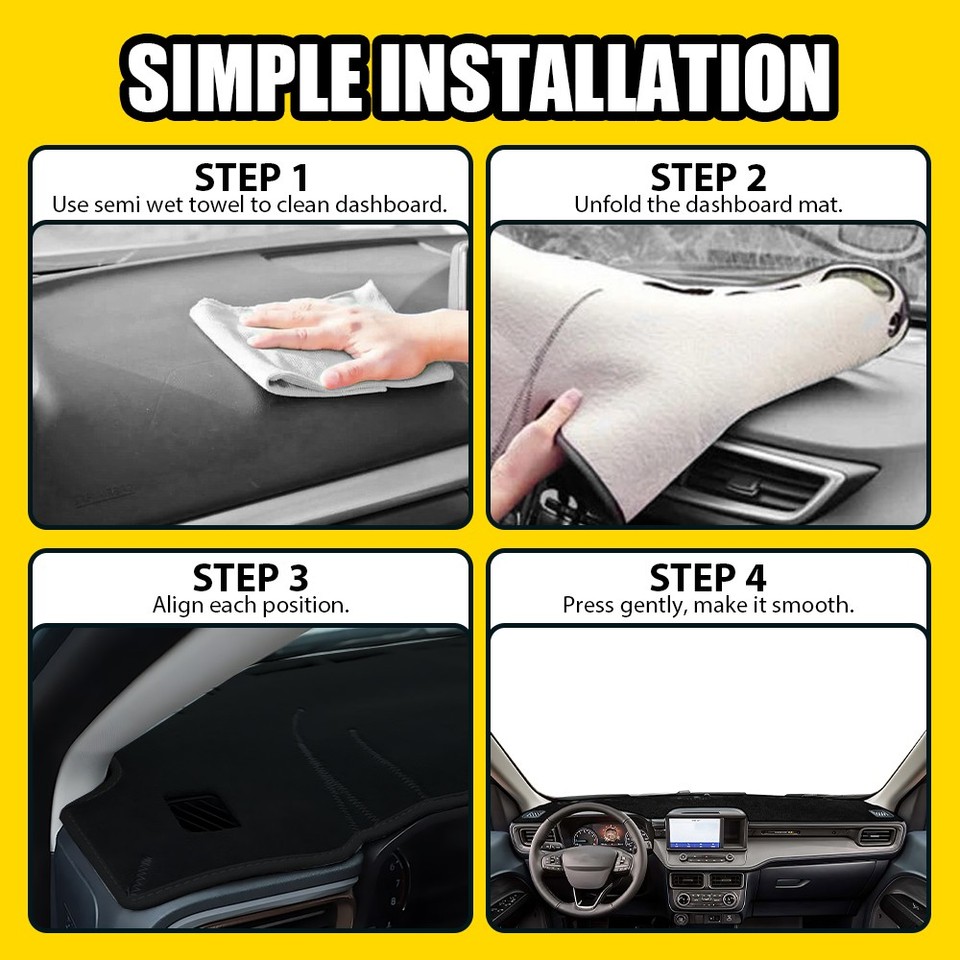 SIMPLE INSTALLATION

STEP 1
Use semi wet towel to clean dashboard.

STEP 2
Unfold the dashboard mat.

STEP 3
Align each position.

STEP 4
Press gently, make it smooth.