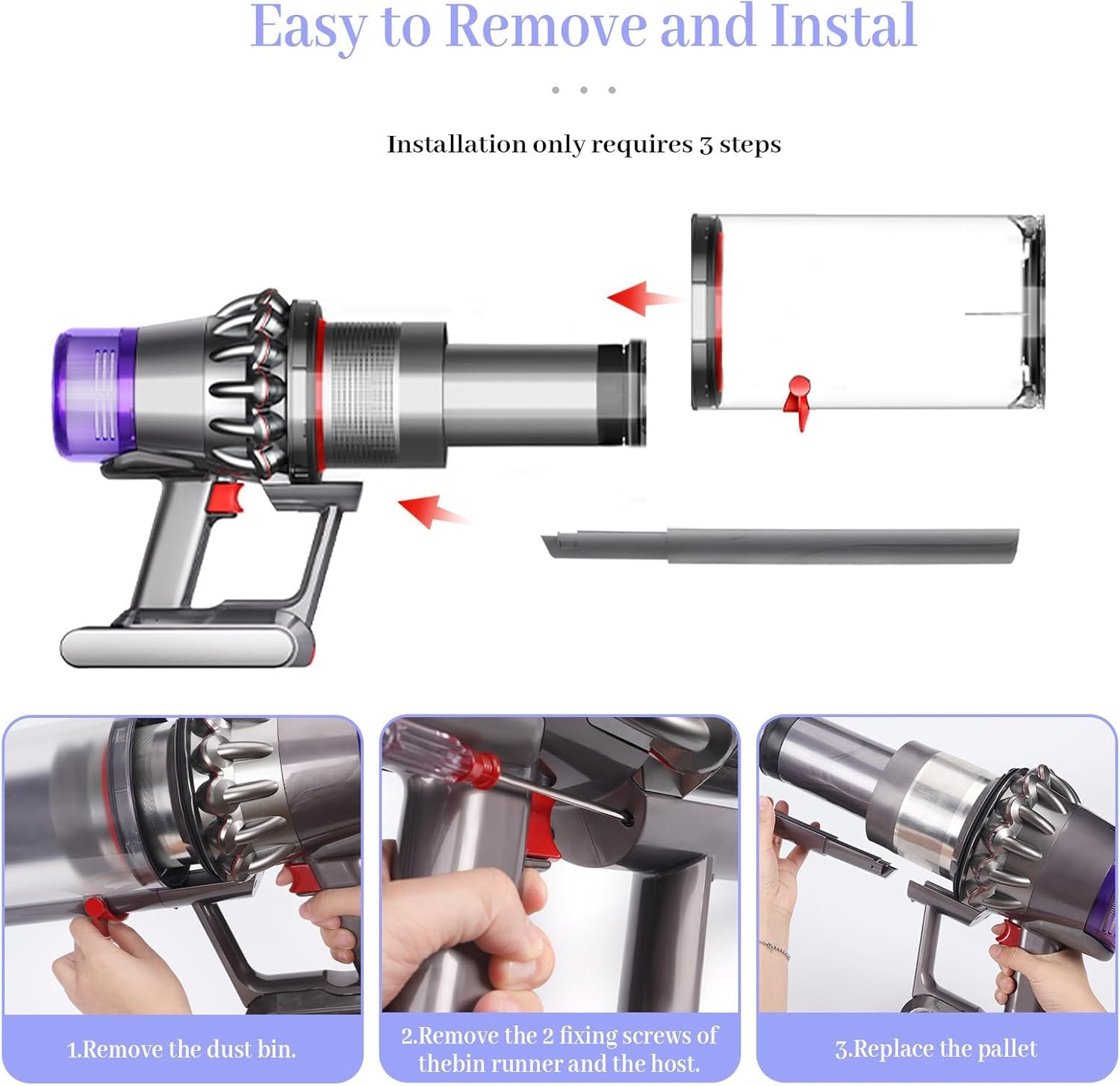 Easy to Remove and Instal

Installation only requires 3 steps

1.Remove the dust bin.

2.Remove the 2 fixing screws of thebin runner and the host.

3.Replace the pallet