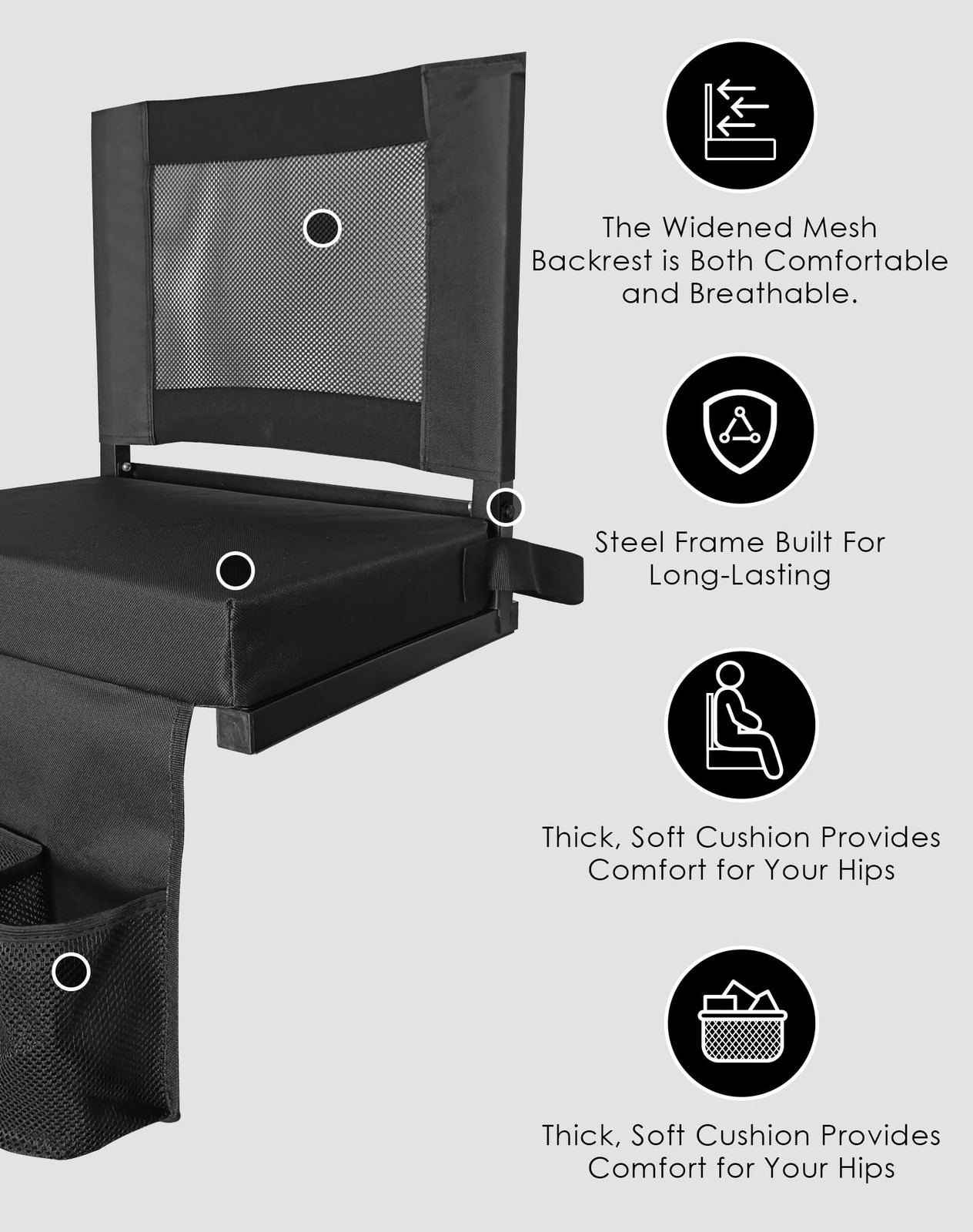 The Widened Mesh Backrest is Both Comfortable and Breathable.

Steel Frame Built For Long-Lasting

Thick, Soft Cushion Provides Comfort for Your Hips

Thick, Soft Cushion Provides Comfort for Your Hips