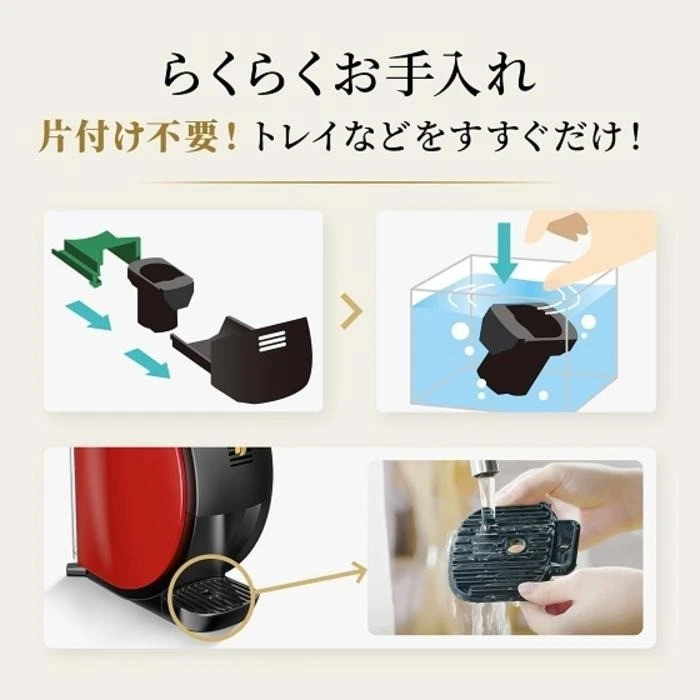 らくらくお手入れ
片付け不要！トレイなどをすすぐだけ！