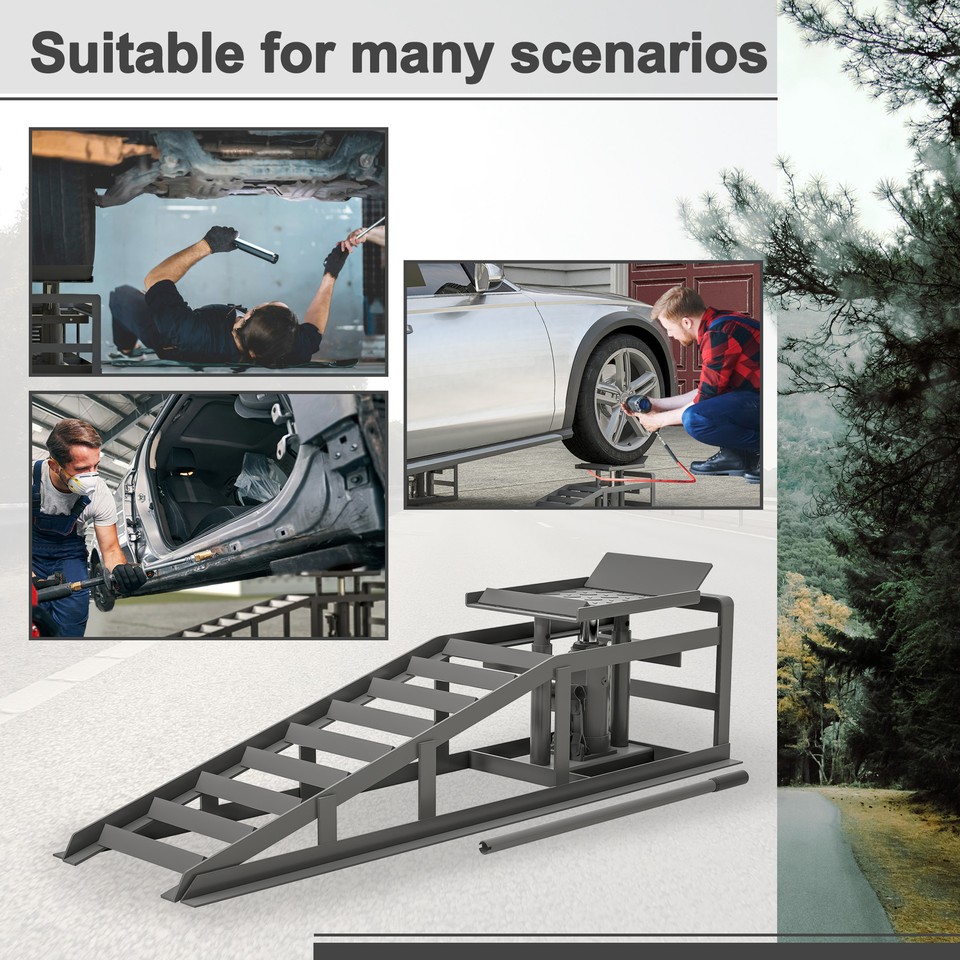 Suitable for many scenarios