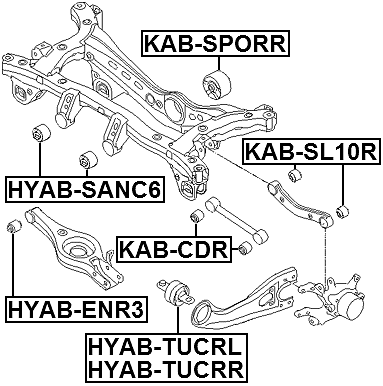 KAB-SPORR

KAB-SL10R

HYAB-SANC6

KAB-CDR

HYAB-ENR3

HYAB-TUCRL
HYAB-TUCRR