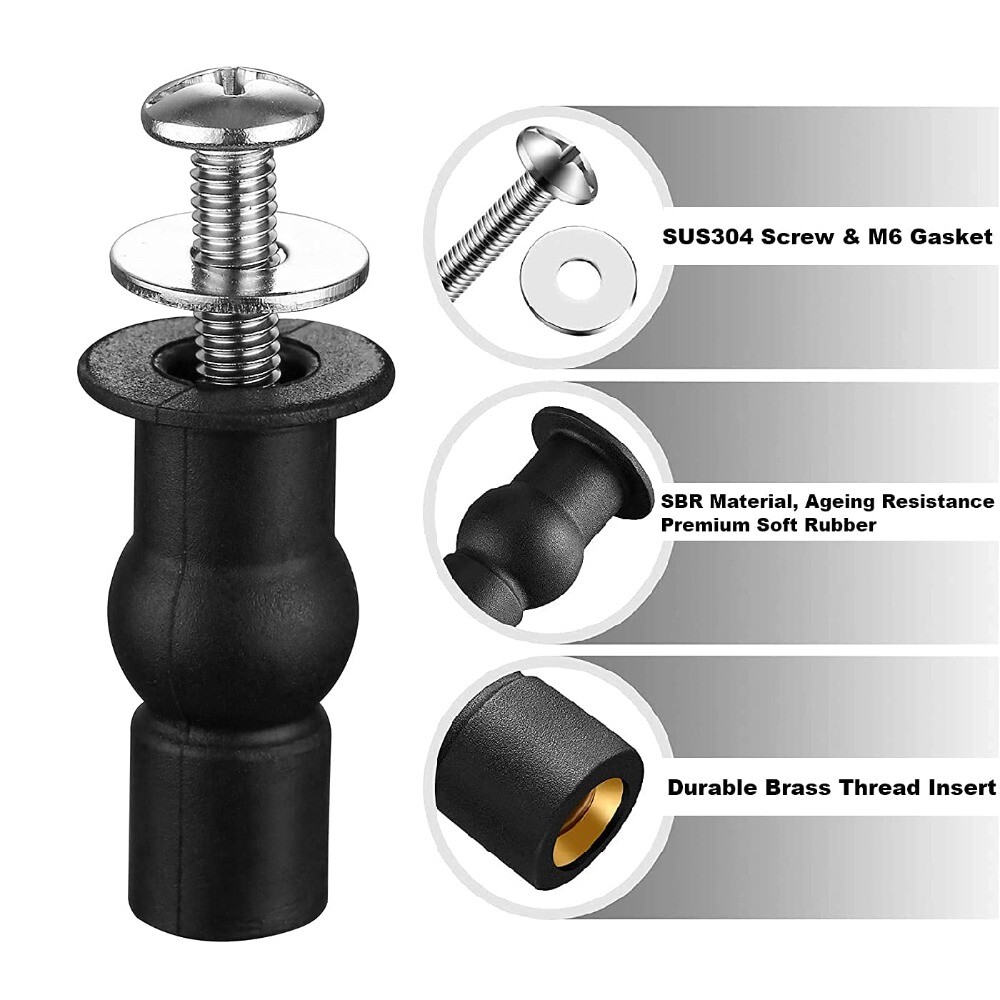 SUS304 Screw & M6 Gasket

SBR Material, Ageing Resistance
Premium Soft Rubber

Durable Brass Thread Insert