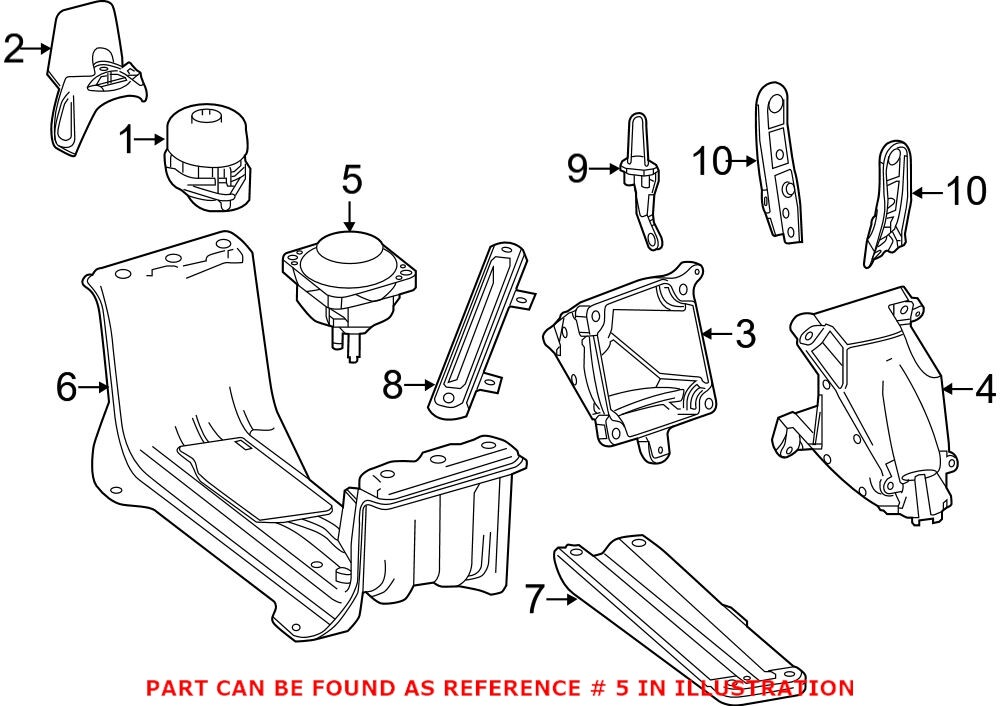 2
1
5
9
10
10
6
8
3
4
7
PART CAN BE FOUND AS REFERENCE # 5 IN ILLUSTRATION