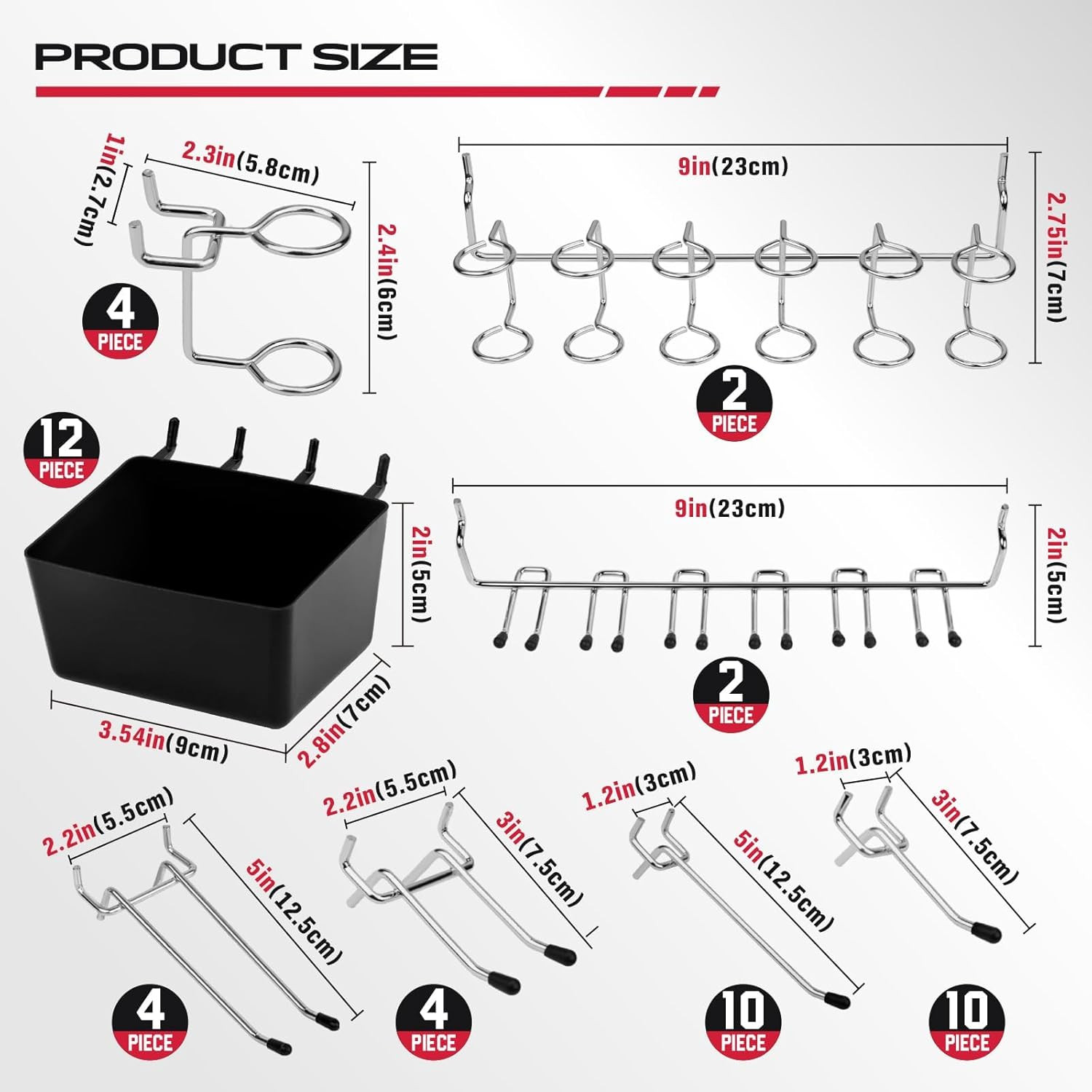 PRODUCT SIZE

1in(2.7cm)
2.3in(5.8cm)
2.4in(6cm)
4
PIECE

9in(23cm)
2.75in(7cm)
2
PIECE

12
PIECE
2in(5cm)
3.54in(9cm)
2.8in(7cm)

9in(23cm)
2in(5cm)
2
PIECE

2.2in(5.5cm)
5in(12.5cm)
4
PIECE

2.2in(5.5cm)
3in(7.5cm)
4
PIECE

1.2in(3cm)
5in(12.5cm)
10
PIECE

1.2in(3cm)
3in(7.5cm)
10
PIECE