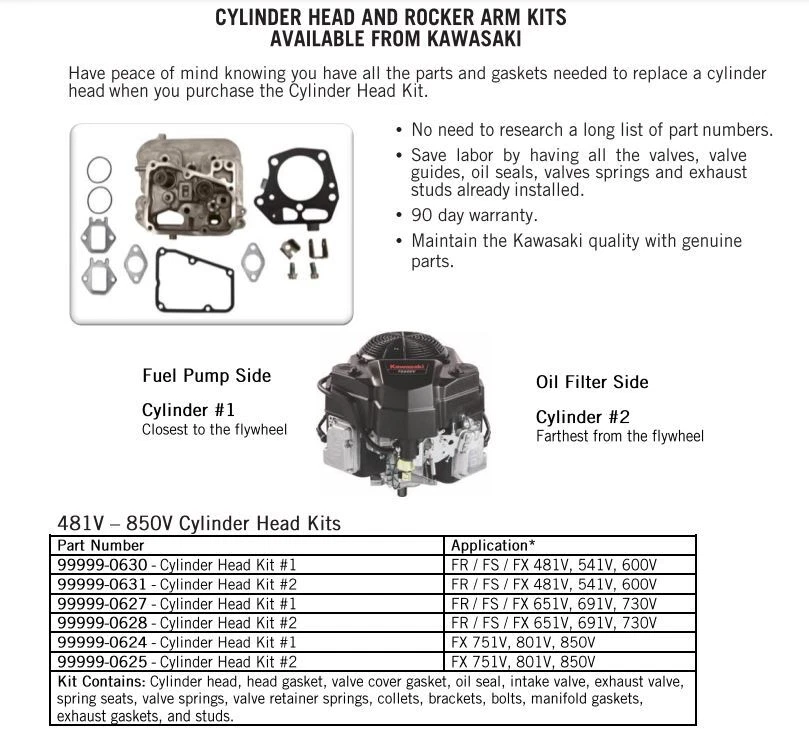 CYLINDER HEAD AND ROCKER ARM KITS
AVAILABLE FROM KAWASAKI

Have peace of mind knowing you have all the parts and gaskets needed to replace a cylinder head when you purchase the Cylinder Head Kit.

• No need to research a long list of part numbers.
• Save labor by having all the valves, valve guides, oil seals, valves springs and exhaust studs already installed.
• 90 day warranty.
• Maintain the Kawasaki quality with genuine parts.

Fuel Pump Side

Cylinder #1
Closest to the flywheel

Kawasaki

Oil Filter Side

Cylinder #2
Farthest from the flywheel

481V – 850V Cylinder Head Kits

| Part Number | Application* |
|---|---|
| 99999-0630 - Cylinder Head Kit #1 | FR / FS / FX 481V, 541V, 600V |
| 99999-0631 - Cylinder Head Kit #2 | FR / FS / FX 481V, 541V, 600V |
| 99999-0627 - Cylinder Head Kit #1 | FR / FS / FX 651V, 691V, 730V |
| 99999-0628 - Cylinder Head Kit #2 | FR / FS / FX 651V, 691V, 730V |
| 99999-0624 - Cylinder Head Kit #1 | FX 751V, 801V, 850V |
| 99999-0625 - Cylinder Head Kit #2 | FX 751V, 801V, 850V |

Kit Contains: Cylinder head, head gasket, valve cover gasket, oil seal, intake valve, exhaust valve, spring seats, valve springs, valve retainer springs, collets, brackets, bolts, manifold gaskets, exhaust gaskets, and studs.