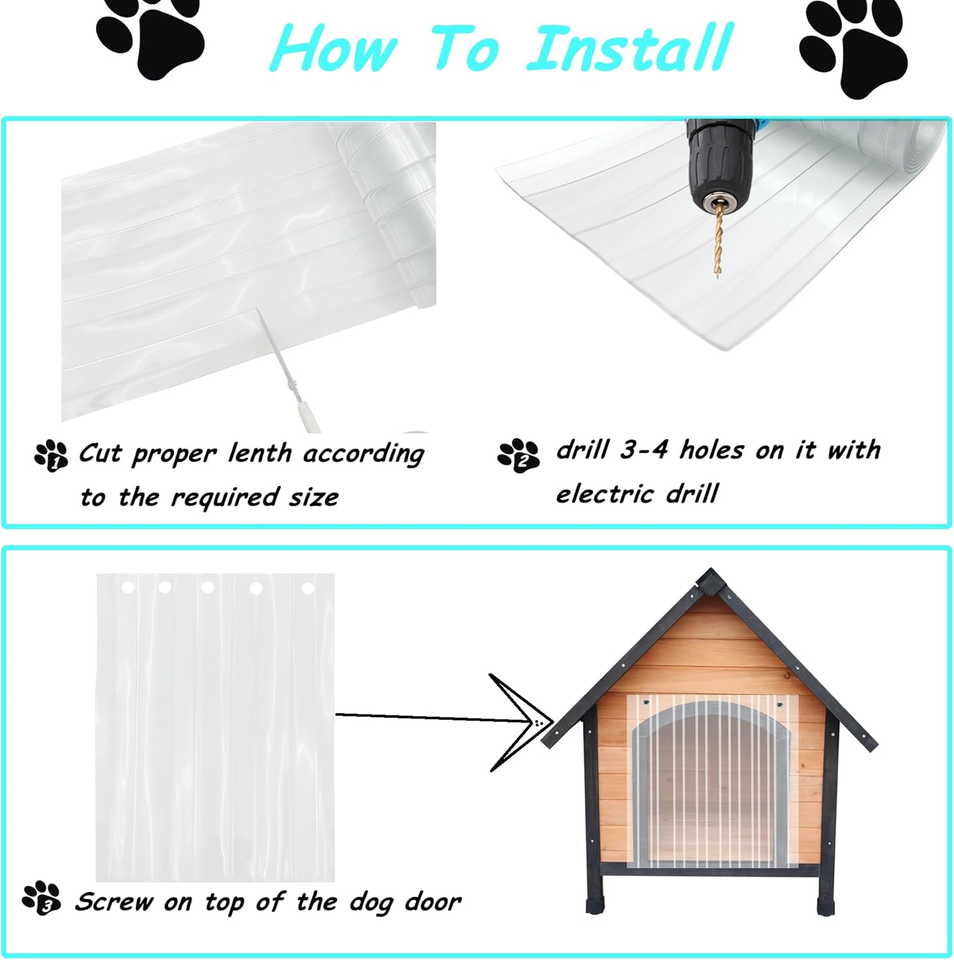 How To Install

1 Cut proper lenth according to the required size

2 drill 3-4 holes on it with electric drill

3 Screw on top of the dog door