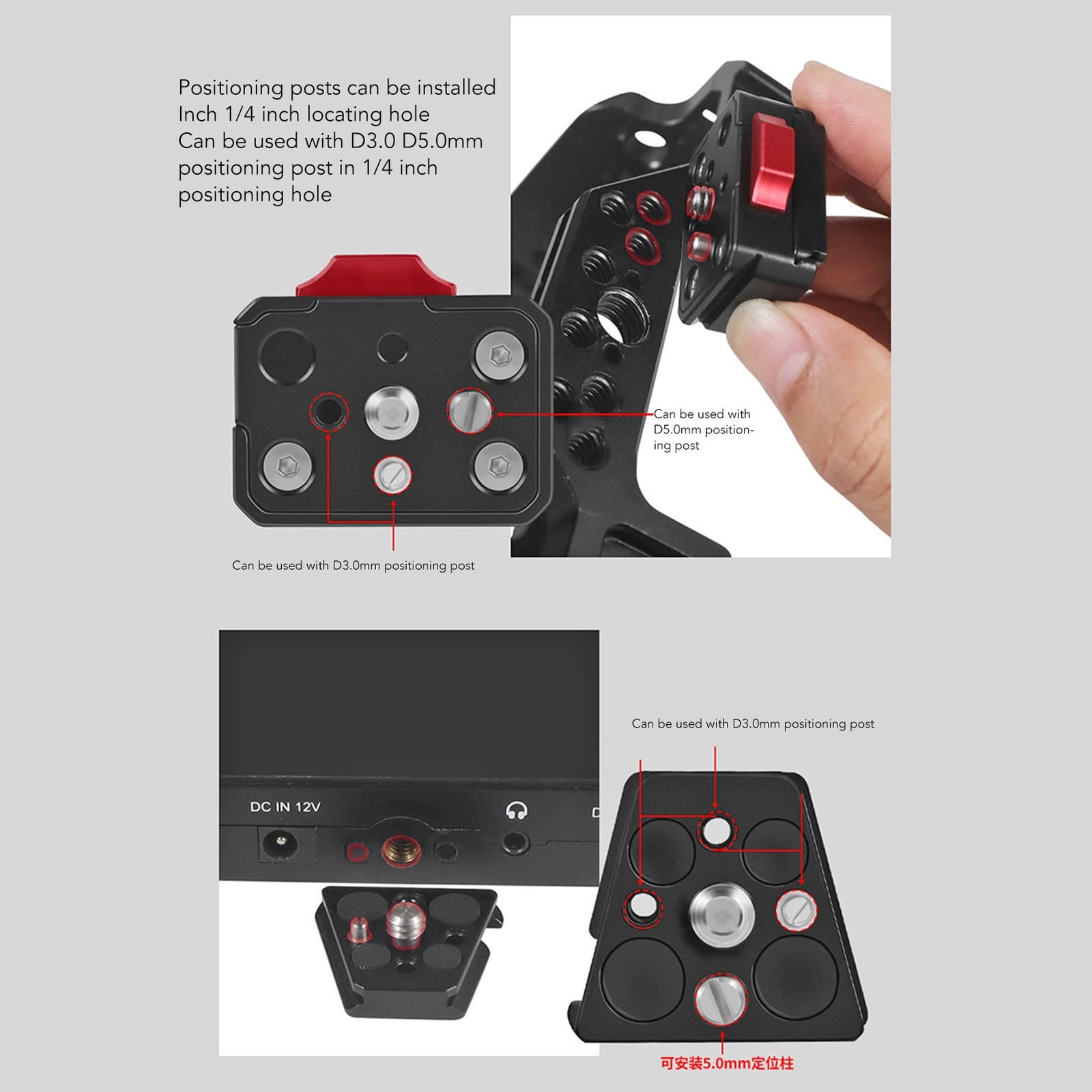 Positioning posts can be installed
Inch 1/4 inch locating hole
Can be used with D3.0 D5.0mm
positioning post in 1/4 inch
positioning hole

Can be used with D5.0mm positioning post

Can be used with D3.0mm positioning post

DC IN 12V

Can be used with D3.0mm positioning post

可安装5.0mm定位柱