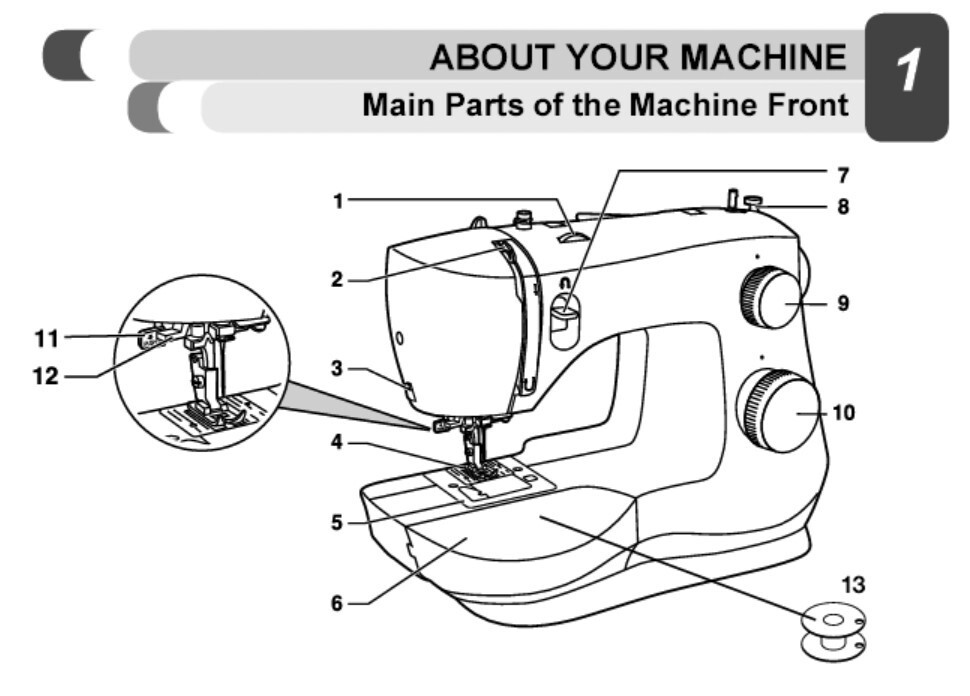 ABOUT YOUR MACHINE
Main Parts of the Machine Front

1

1
2
3
4
5
6
7
8
9
10
11
12
13