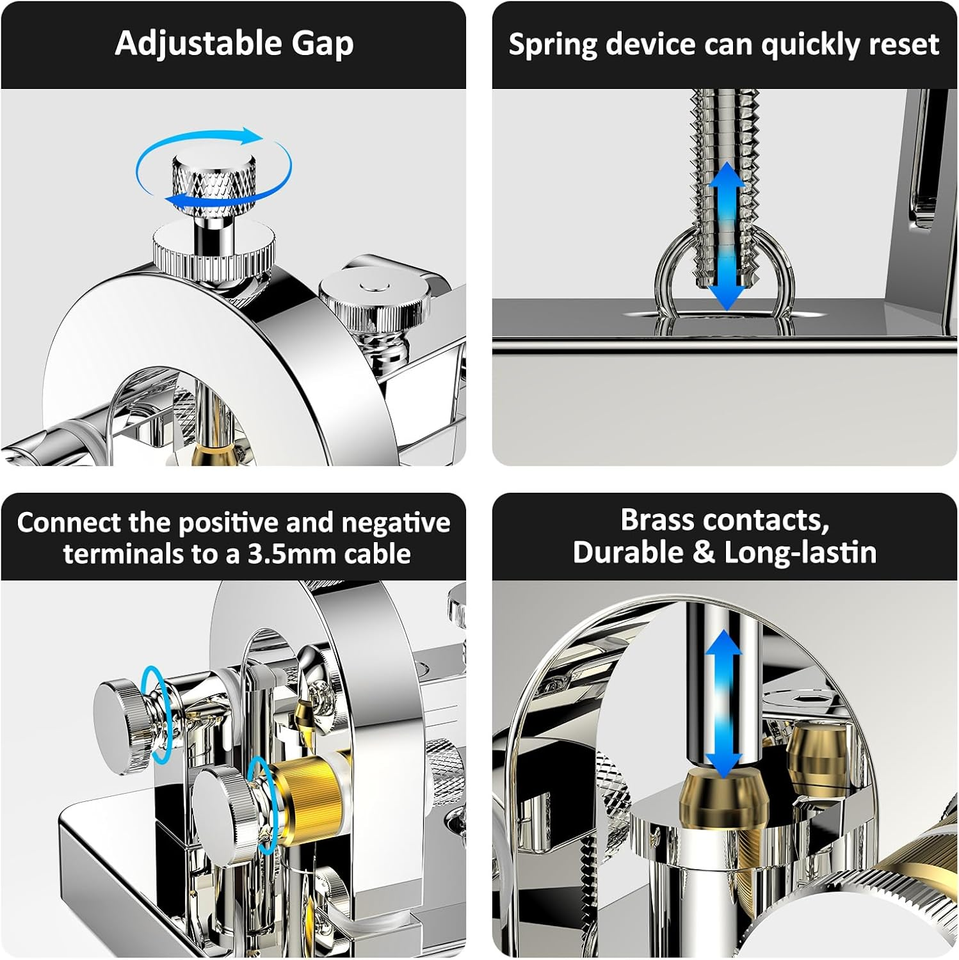 Adjustable Gap

Spring device can quickly reset

Connect the positive and negative terminals to a 3.5mm cable

Brass contacts, Durable & Long-lastin