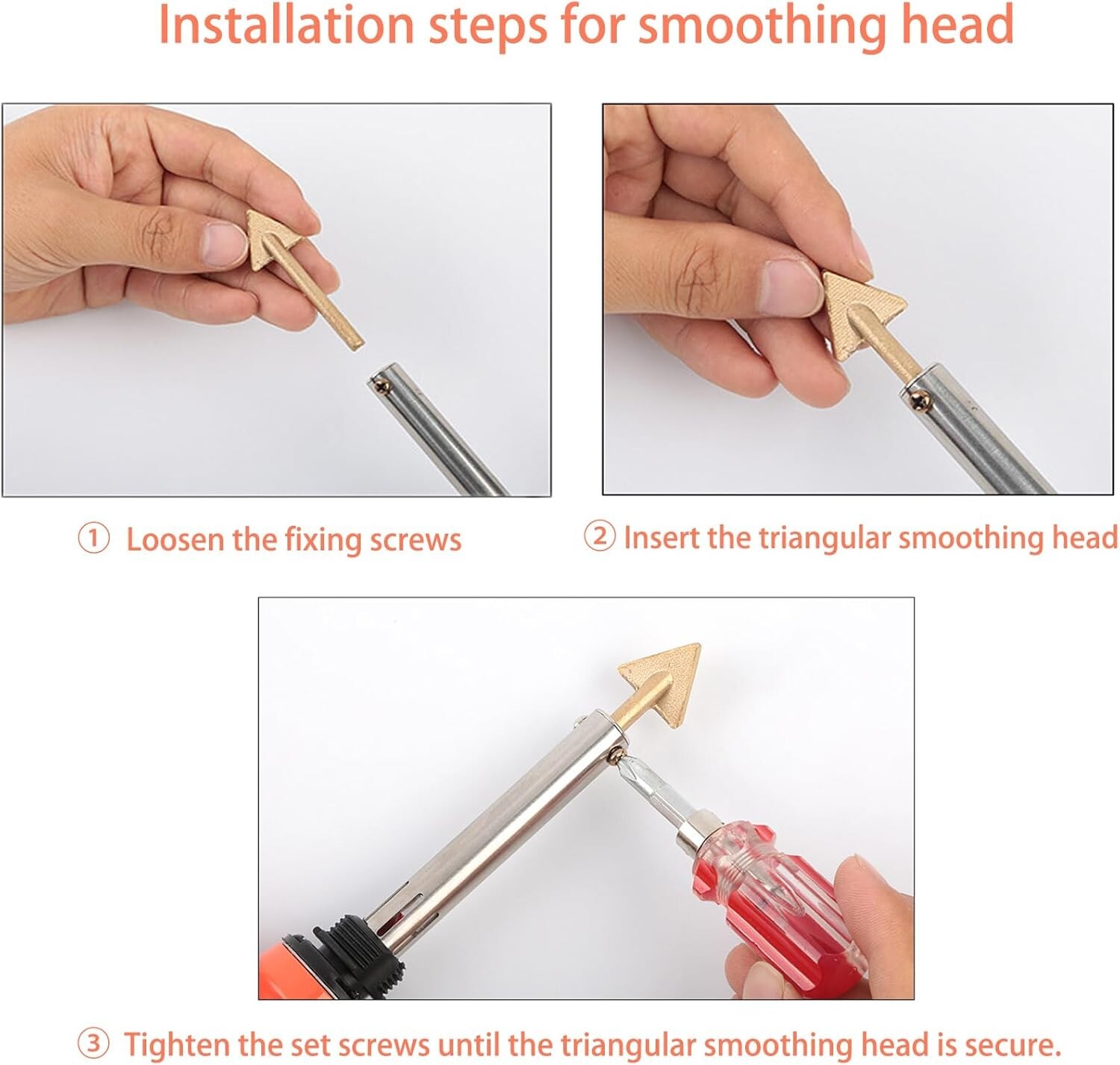 Installation steps for smoothing head

① Loosen the fixing screws

② Insert the triangular smoothing head

③ Tighten the set screws until the triangular smoothing head is secure.