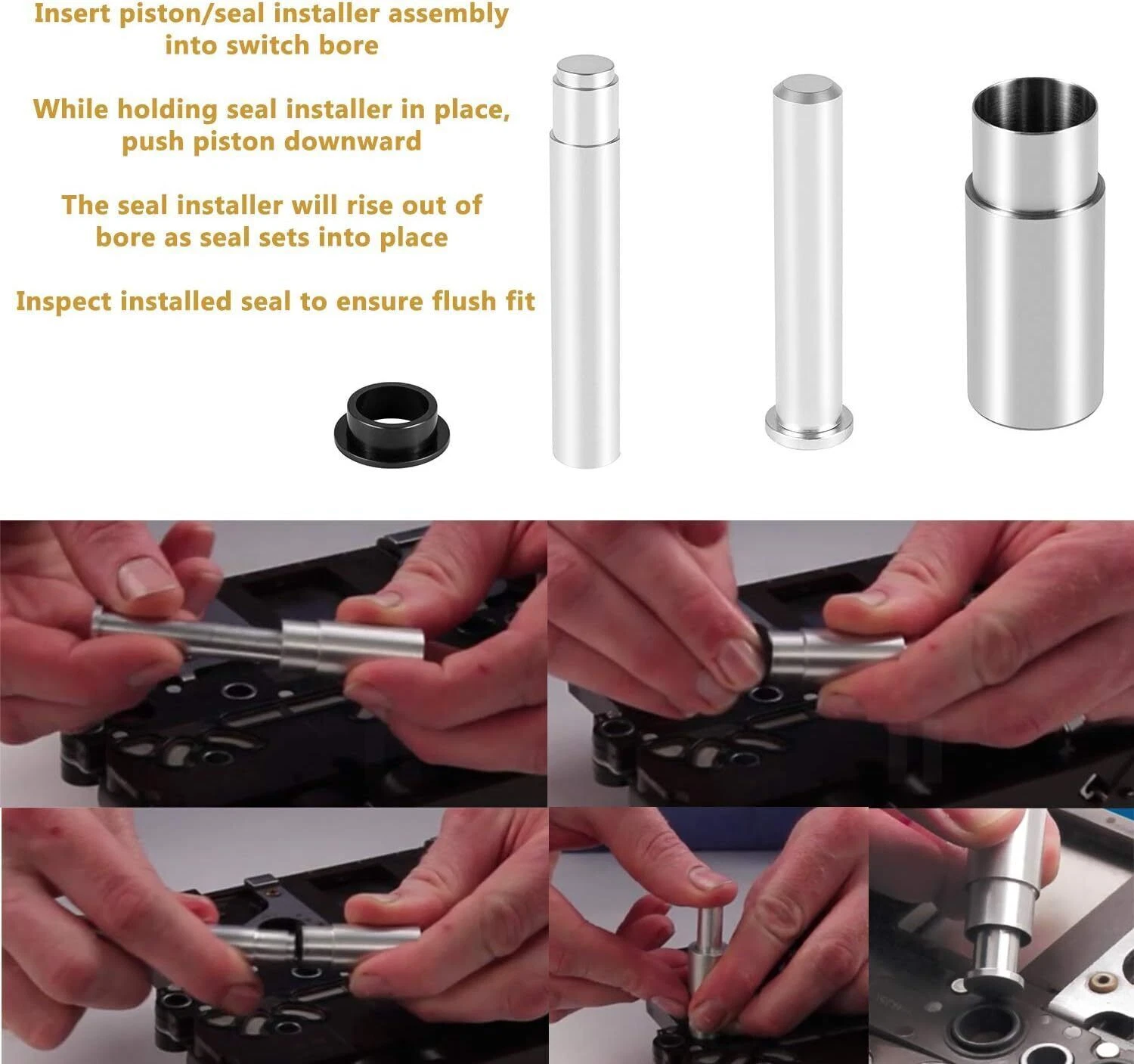 Insert piston/seal installer assembly into switch bore

While holding seal installer in place, push piston downward

The seal installer will rise out of bore as seal sets into place

Inspect installed seal to ensure flush fit