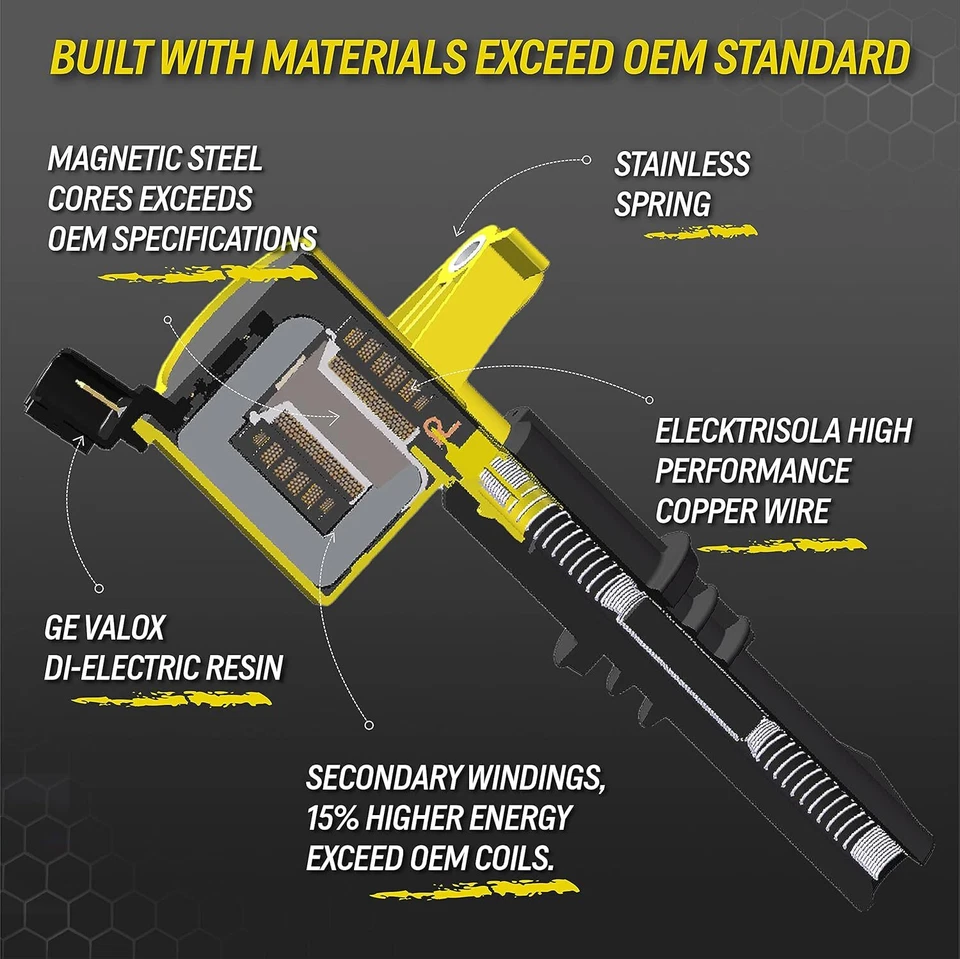 BUILT WITH MATERIALS EXCEED OEM STANDARD

MAGNETIC STEEL CORES EXCEEDS OEM SPECIFICATIONS

STAINLESS SPRING

ELECKTRISOLA HIGH PERFORMANCE COPPER WIRE

GE VALOX DI-ELECTRIC RESIN

SECONDARY WINDINGS, 15% HIGHER ENERGY EXCEED OEM COILS.