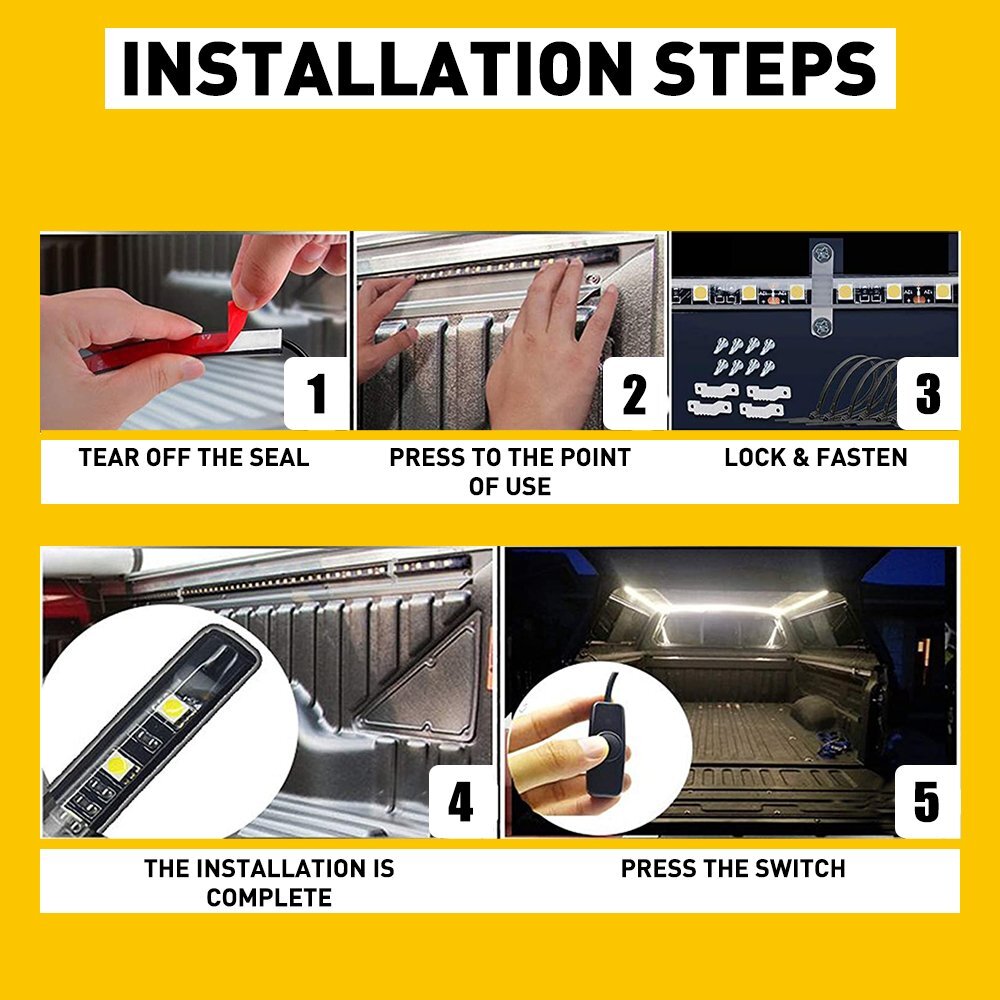 INSTALLATION STEPS

1

TEAR OFF THE SEAL

2

PRESS TO THE POINT OF USE

3

LOCK & FASTEN

4

THE INSTALLATION IS COMPLETE

5

PRESS THE SWITCH