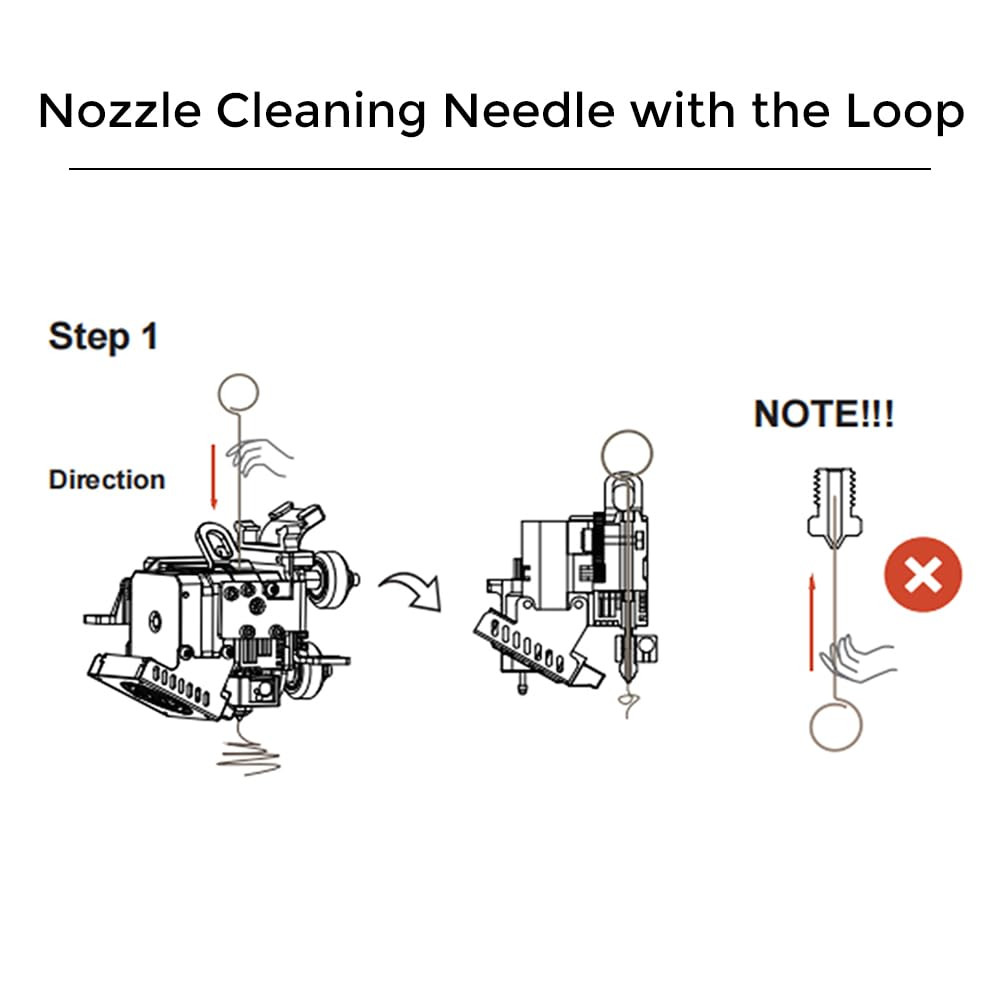 Nozzle Cleaning Needle with the Loop

Step 1

Direction

NOTE!!!