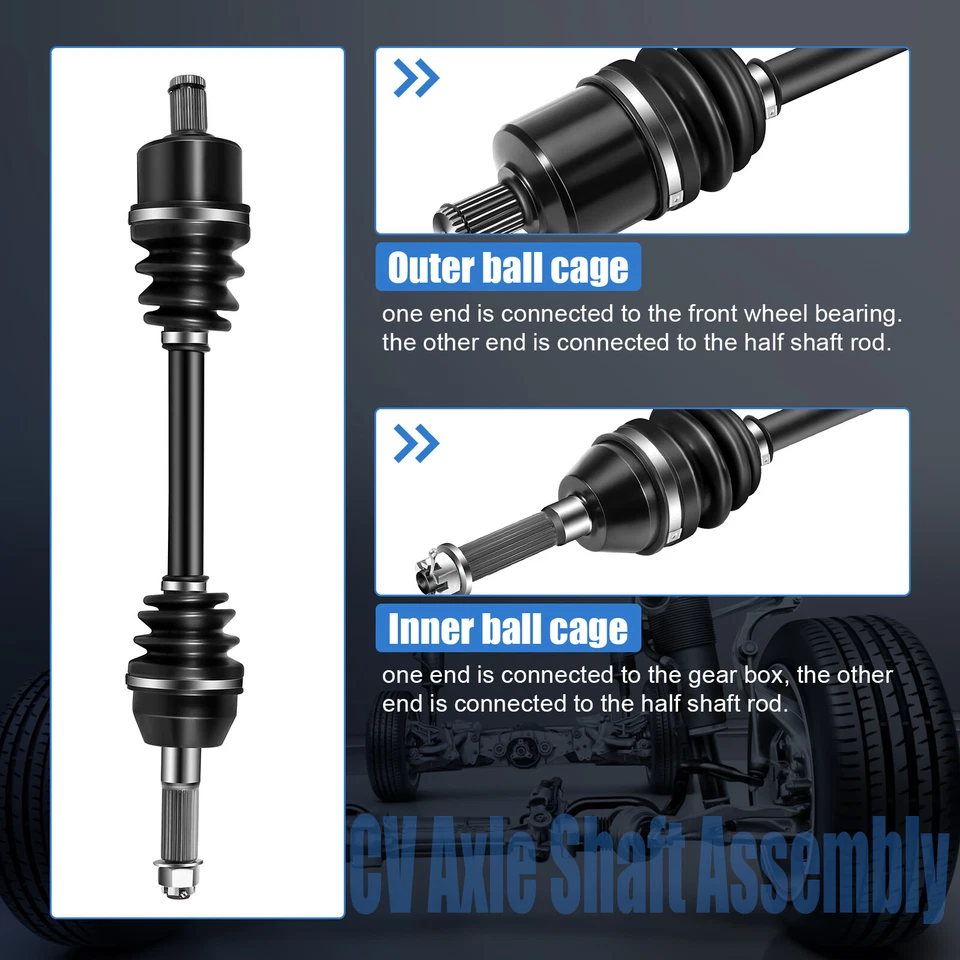 Outer ball cage

one end is connected to the front wheel bearing. the other end is connected to the half shaft rod.

Inner ball cage

one end is connected to the gear box, the other end is connected to the half shaft rod.

CV Axle Shaft Assembly