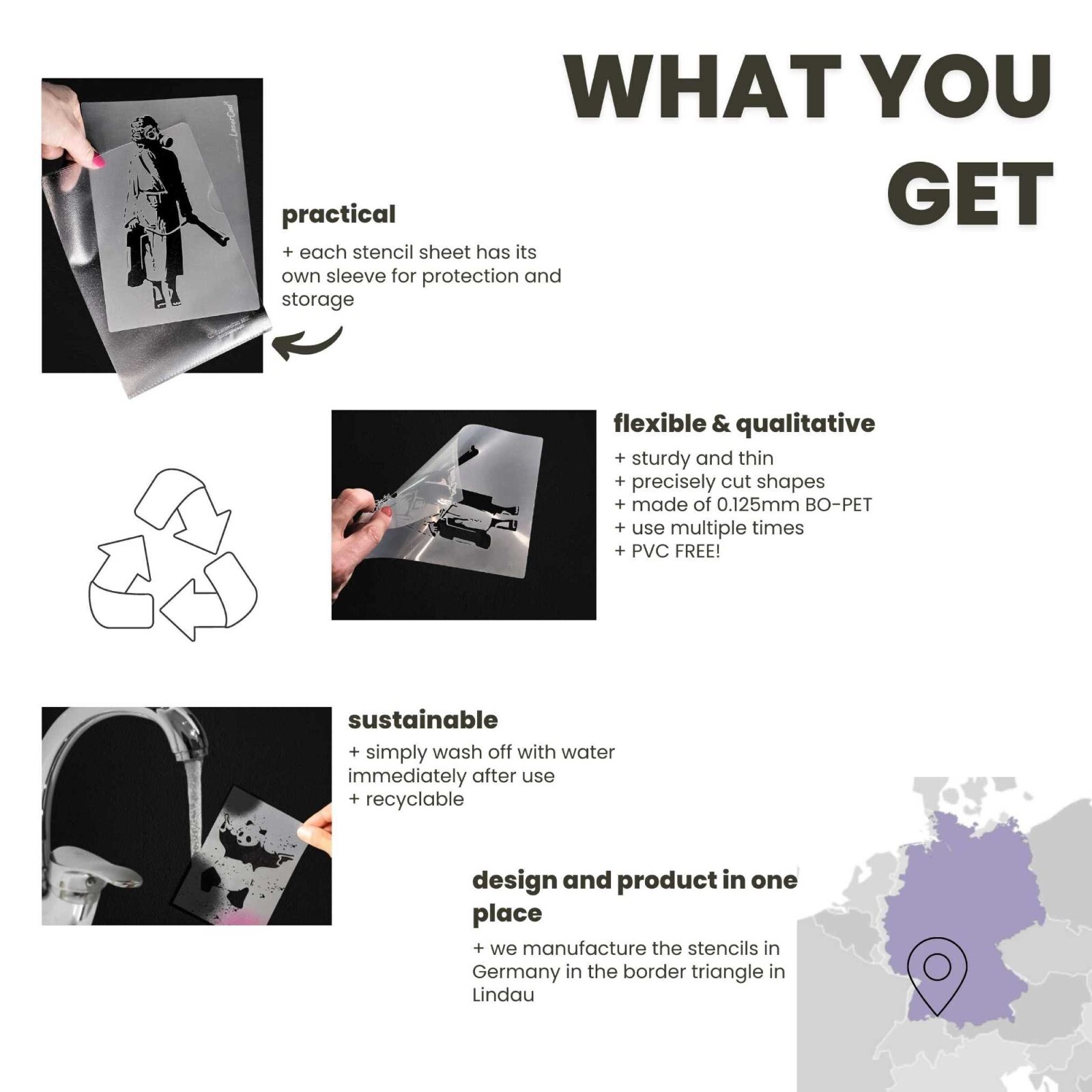 WHAT YOU GET

practical

+ each stencil sheet has its own sleeve for protection and storage

flexible & qualitative

+ sturdy and thin
+ precisely cut shapes
+ made of 0.125mm BO-PET
+ use multiple times
+ PVC FREE!

sustainable

+ simply wash off with water immediately after use
+ recyclable

design and product in one place

+ we manufacture the stencils in Germany in the border triangle in Lindau