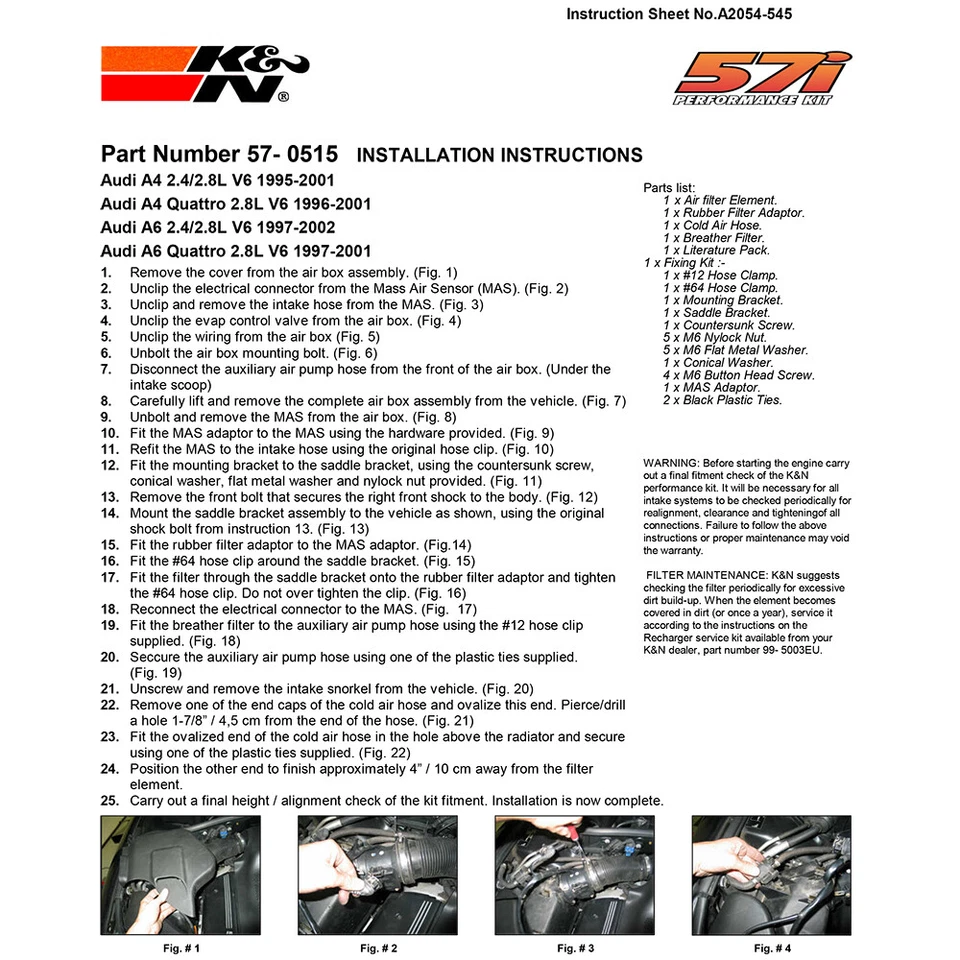 Instruction Sheet No.A2054-545

K&N®

57i PERFORMANCE KIT

Part Number 57- 0515 INSTALLATION INSTRUCTIONS

Audi A4 2.4/2.8L V6 1995-2001

Audi A4 Quattro 2.8L V6 1996-2001

Audi A6 2.4/2.8L V6 1997-2002

Audi A6 Quattro 2.8L V6 1997-2001

1. Remove the cover from the air box assembly. (Fig. 1)
2. Unclip the electrical connector from the Mass Air Sensor (MAS). (Fig. 2)
3. Unclip and remove the intake hose from the MAS. (Fig. 3)
4. Unclip the evap control valve from the air box. (Fig. 4)
5. Unclip the wiring from the air box (Fig. 5)
6. Unbolt the air box mounting bolt. (Fig. 6)
7. Disconnect the auxiliary air pump hose from the front of the air box. (Under the intake scoop)
8. Carefully lift and remove the complete air box assembly from the vehicle. (Fig. 7)
9. Unbolt and remove the MAS from the air box. (Fig. 8)
10. Fit the MAS adaptor to the MAS using the hardware provided. (Fig. 9)
11. Refit the MAS to the intake hose using the original hose clip. (Fig. 10)
12. Fit the mounting bracket to the saddle bracket, using the countersunk screw, conical washer, flat metal washer and nylock nut provided. (Fig. 11)
13. Remove the front bolt that secures the right front shock to the body. (Fig. 12)
14. Mount the saddle bracket assembly to the vehicle as shown, using the original shock bolt from instruction 13. (Fig. 13)
15. Fit the rubber filter adaptor to the MAS adaptor. (Fig.14)
16. Fit the #64 hose clip around the saddle bracket. (Fig. 15)
17. Fit the filter through the saddle bracket onto the rubber filter adaptor and tighten the #64 hose clip. Do not over tighten the clip. (Fig. 16)
18. Reconnect the electrical connector to the MAS. (Fig. 17)
19. Fit the breather filter to the auxiliary air pump hose using the #12 hose clip supplied. (Fig. 18)
20. Seccure the auxiliary air pump hose using one of the plastic ties supplied. (Fig. 19)
21. Unscrew and remove the intake snorkel from the vehicle. (Fig. 20)
22. Remove one of the end caps of the cold air hose and ovalize this end. Pierce/drill a hole 1-7/8" / 4,5 cm from the end of the hose. (Fig. 21)
23. Fit the ovalized end of the cold air hose in the hole above the radiator and secure using one of the plastic ties supplied. (Fig. 22)
24. Position the other end to finish approximately 4" / 10 cm away from the filter element.
25. Carry out a final height / alignment check of the kit fitment. Installation is now complete.

Parts list:
1 x Air filter Element.
1 x Rubber Filter Adaptor.
1 x Cold Air Hose.
1 x Breather Filter.
1 x Literature Pack.
1 x Fixing Kit :-
1 x #12 Hose Clamp.
1 x #64 Hose Clamp.
1 x Mounting Bracket.
1 x Saddle Bracket.
1 x Countersunk Screw.
5 x M6 Nylock Nut.
5 x M6 Flat Metal Washer.
1 x Conical Washer.
4 x M6 Button Head Screw.
1 x MAS Adaptor.
2 x Black Plastic Ties.

WARNING: Before starting the engine carry out a final fitment check of the K&N performance kit. It will be necessary for all intake systems to be checked periodically for realignment, clearance and tighteningof all connections. Failure to follow the above instructions or proper maintenance may void the warranty.

FILTER MAINTENANCE: K&N suggests checking the filter periodically for excessive dirt build-up. When the element becomes covered in dirt (or once a year), service it according to the instructions on the Recharger service kit available from your K&N dealer, part number 99- 5003EU.

Fig. # 1

Fig. # 2

Fig. # 3

Fig. # 4