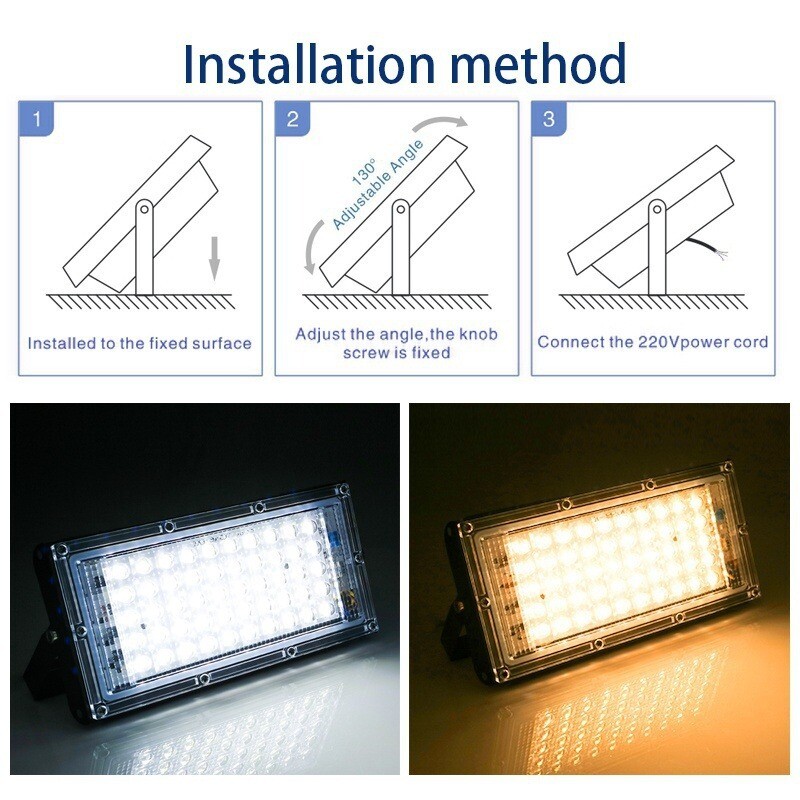 Installation method

1

Installed to the fixed surface

2

130°
Adjustable Angle

Adjust the angle,the knob screw is fixed

3

Connect the 220Vpower cord