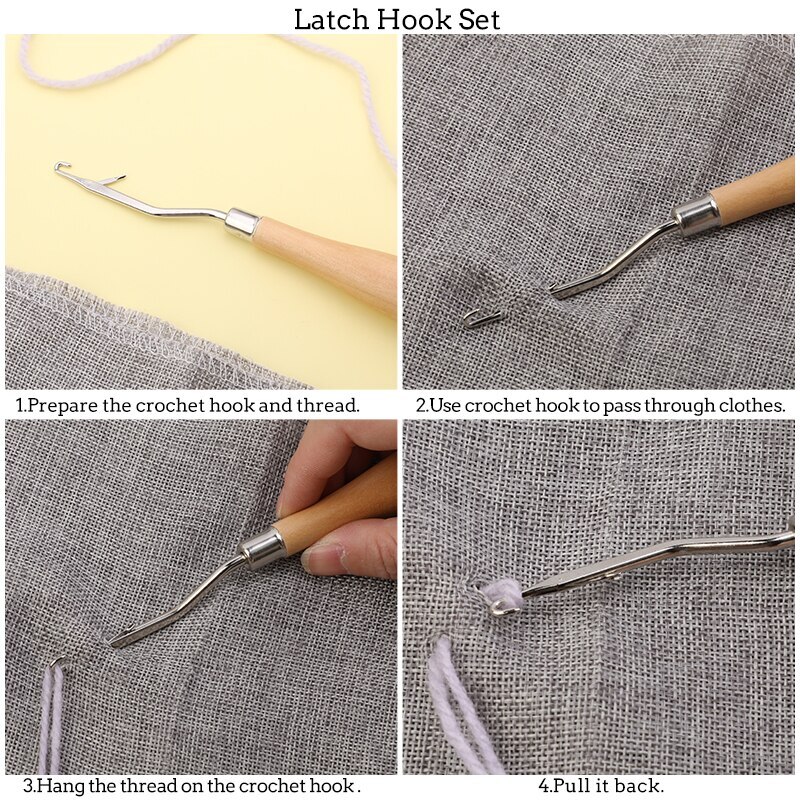 Latch Hook Set

1.Prepare the crochet hook and thread.

2.Use crochet hook to pass through clothes.

3.Hang the thread on the crochet hook .

4.Pull it back.