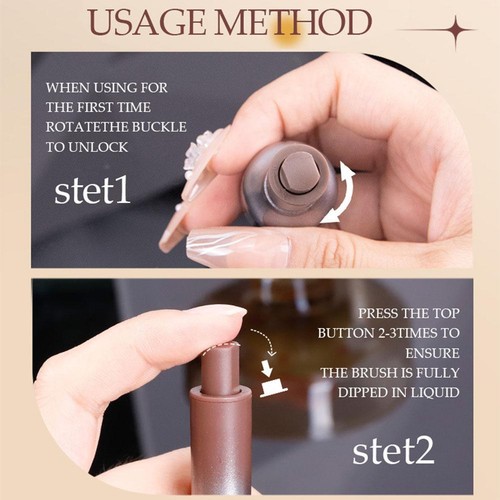 USAGE METHOD

WHEN USING FOR THE FIRST TIME ROTATETHE BUCKLE TO UNLOCK

stet1

PRESS THE TOP BUTTON 2-3TIMES TO ENSURE THE BRUSH IS FULLY DIPPED IN LIQUID

stet2