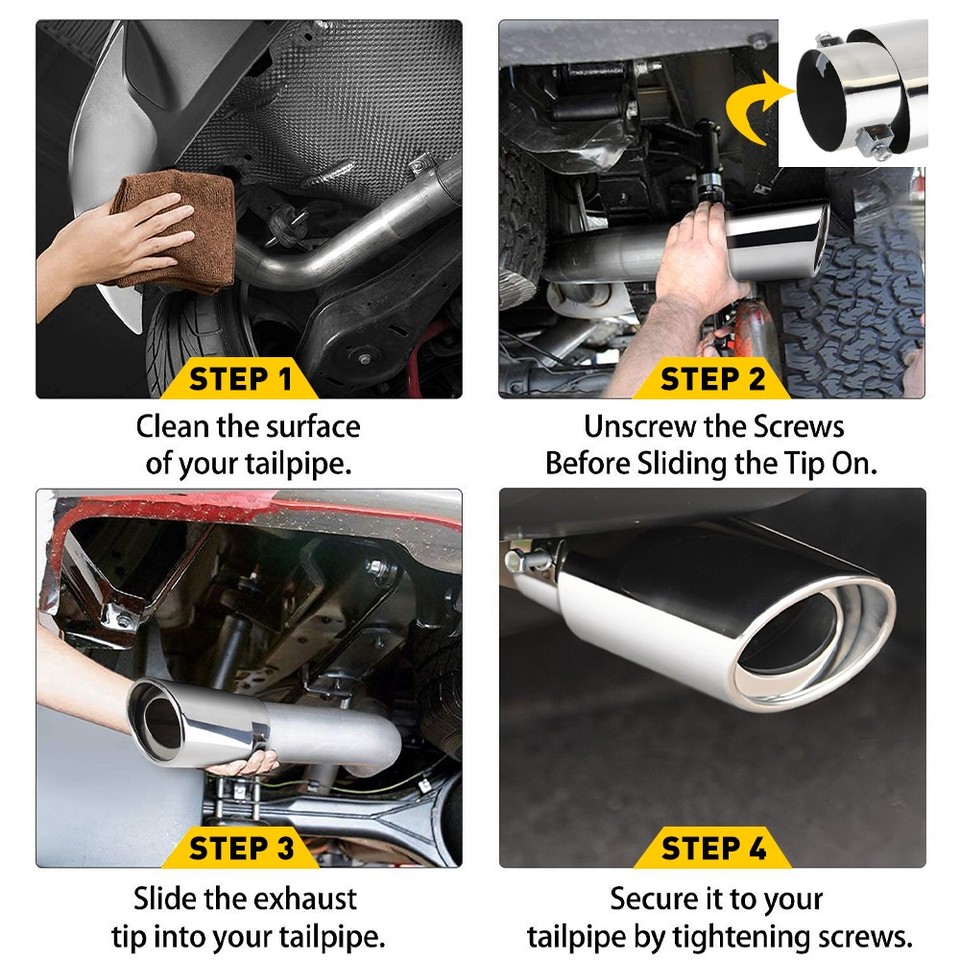 STEP 1
Clean the surface of your tailpipe.

STEP 2
Unscrew the Screws Before Sliding the Tip On.

STEP 3
Slide the exhaust tip into your tailpipe.

STEP 4
Secure it to your tailpipe by tightening screws.