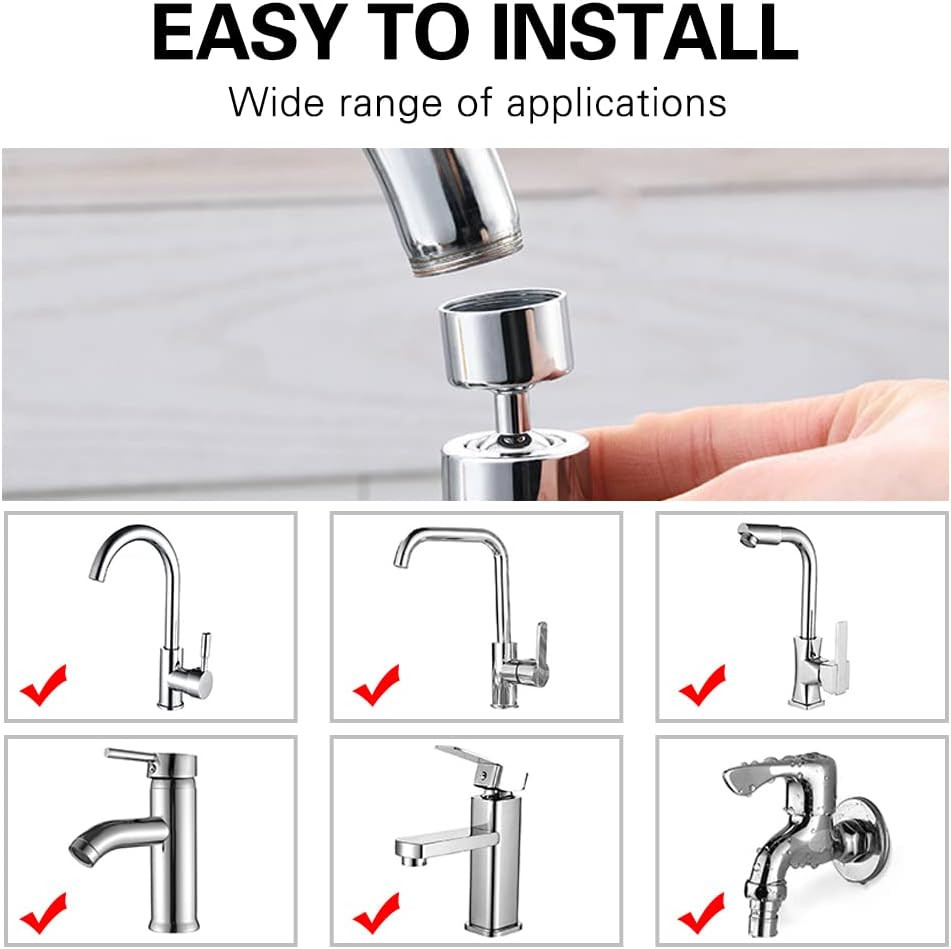 EASY TO INSTALL

Wide range of applications