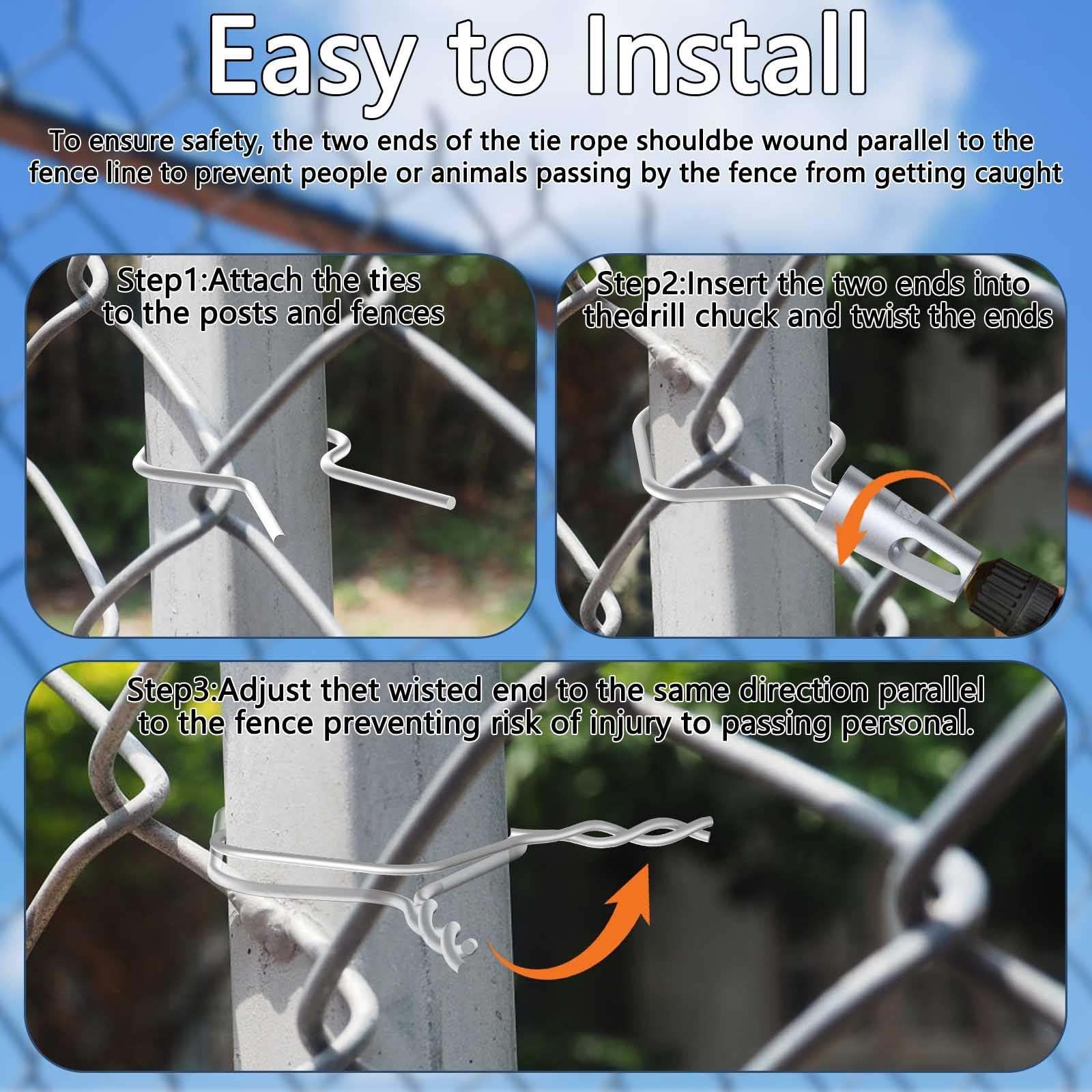 Easy to Install

To ensure safety, the two ends of the tie rope shouldbe wound parallel to the fence line to prevent people or animals passing by the fence from getting caught

Step1:Attach the ties to the posts and fences

Step2:Insert the two ends into thedrill chuck and twist the ends

Step3:Adjust thet wisted end to the same direction parallel to the fence preventing risk of injury to passing personal.