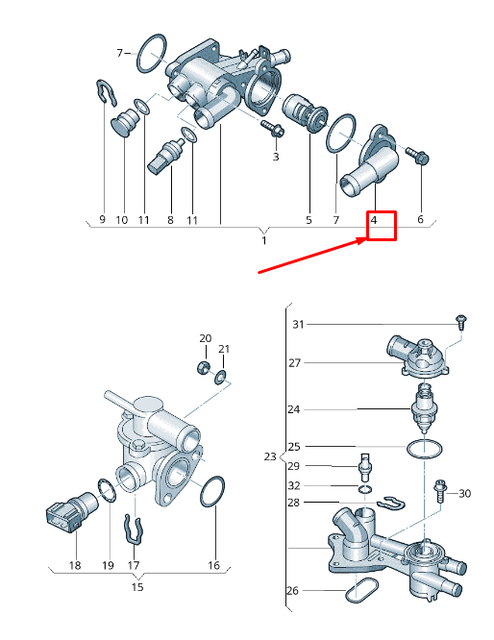 7
3
9
10
11
8
11
5
7
4
6
1

20
21
18
19
17
16
15

31
27
24
25
23
29
32
28
30
26