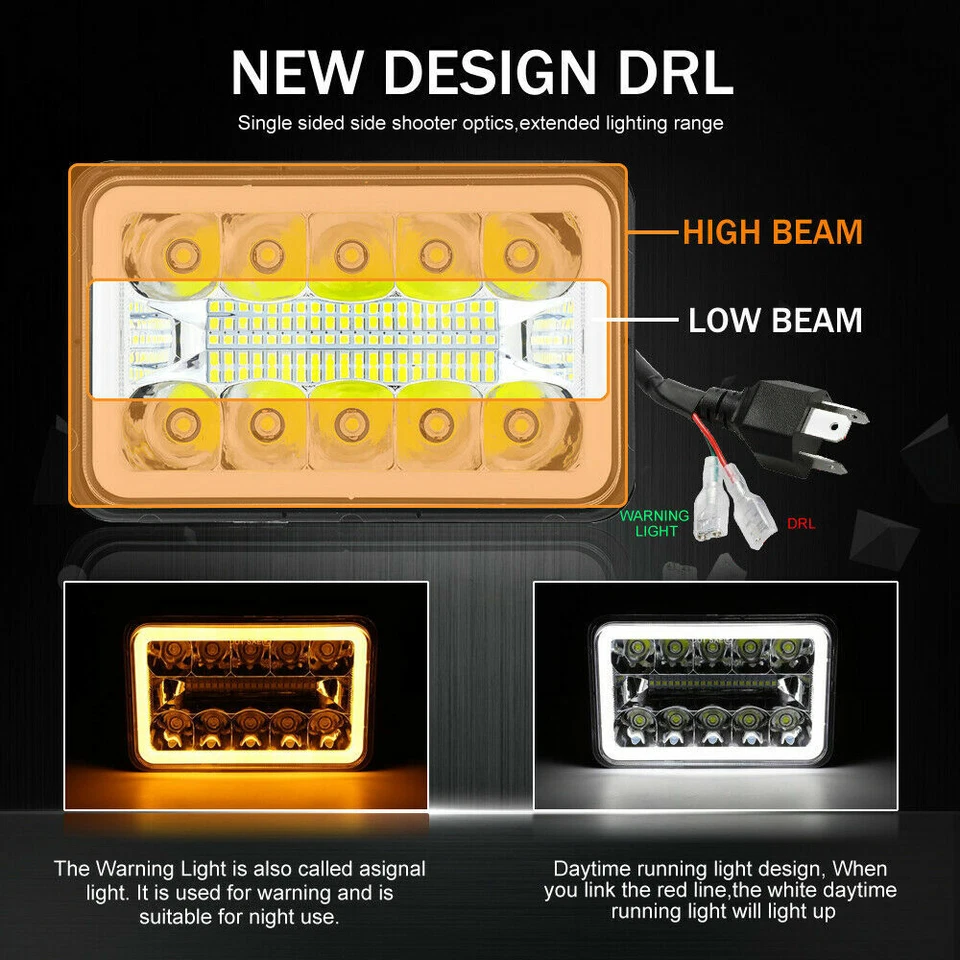 NEW DESIGN DRL

Single sided side shooter optics,extended lighting range

HIGH BEAM

LOW BEAM

WARNING LIGHT

DRL

The Warning Light is also called asignal light. It is used for warning and is suitable for night use.

Daytime running light design, When you link the red line,the white daytime running light will light up