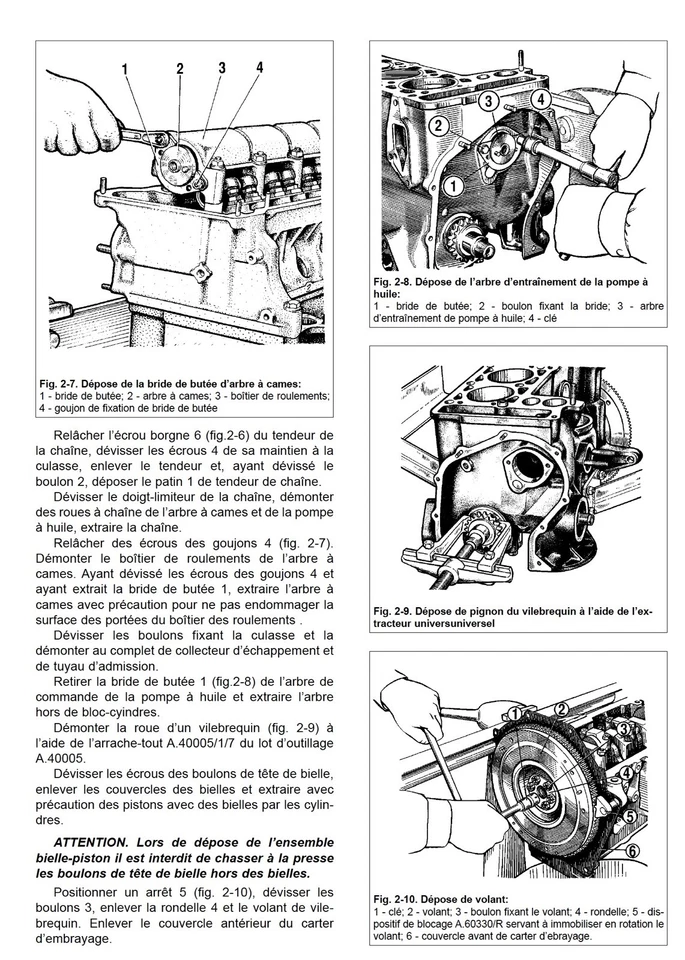 1 2 3 4

Fig. 2-7. Dépose de la bride de butée d'arbre à cames:
1 - bride de butée; 2 - arbre à cames; 3 - boîtier de roulements;
4 - goujon de fixation de bride de butée

Relâcher l'écrou borgne 6 (fig.2-6) du tendeur de la chaîne, dévisser les écrous 4 de sa maintien à la culasse, enlever le tendeur et, ayant dévissé le boulon 2, déposer le patin 1 de tendeur de chaîne.

Dévisser le doigt-limiteur de la chaîne, démonter des roues à chaîne de l'arbre à cames et de la pompe à huile, extraire la chaîne.

Relâcher des écrous des goujons 4 (fig. 2-7). Démonter le boîtier de roulements de l'arbre à cames. Ayant dévissé les écrous des goujons 4 et ayant extrait la bride de butée 1, extraire l'arbre à cames avec précaution pour ne pas endommager la surface des portées du boîtier des roulements .

Dévisser les boulons fixant la culasse et la démonter au complet de collecteur d'échappement et de tuyau d'admission.

Retirer la bride de butée 1 (fig.2-8) de l'arbre de commande de la pompe à huile et extraire l'arbre hors de bloc-cyindres.

Démonter la roue d'un vilebrequin (fig. 2-9) à l'aide de l'arrache-tout A.40005/1/7 du lot d'outillage A.40005.

Dévisser les écrous des boulons de tête de bielle, enlever les couvercles des bielles et extraire avec précaution des pistons avec des bielles par les cylindres.

ATTENTION. Lors de dépose de l'ensemble bielle-piston il est interdit de chasser à la presse les boulons de tête de bielle hors des bielles.

Positionner un arrêt 5 (fig. 2-10), dévisser les boulons 3, enlever la rondelle 4 et le volant de vilebrequin. Enlever le couvercle antérieur du carter d'embrayage.

1 2 3 4

Fig. 2-8. Dépose de l'arbre d'entraînement de la pompe à huile:
1 - bride de butée; 2 - boulon fixant la bride; 3 - arbre d'entraînement de pompe à huile; 4 - clé

Fig. 2-9. Dépose de pignon du vilebrequin à l'aide de l'extracteur universuniversel

1 2 3 4 5 6

Fig. 2-10. Dépose de volant:
1 - clé; 2 - volant; 3 - boulon fixant le volant; 4 - rondelle; 5 - dispositif de blocage A.60330/R servant à immobiliser en rotation le volant; 6 - couvercle avant de carter d'ebrayage.