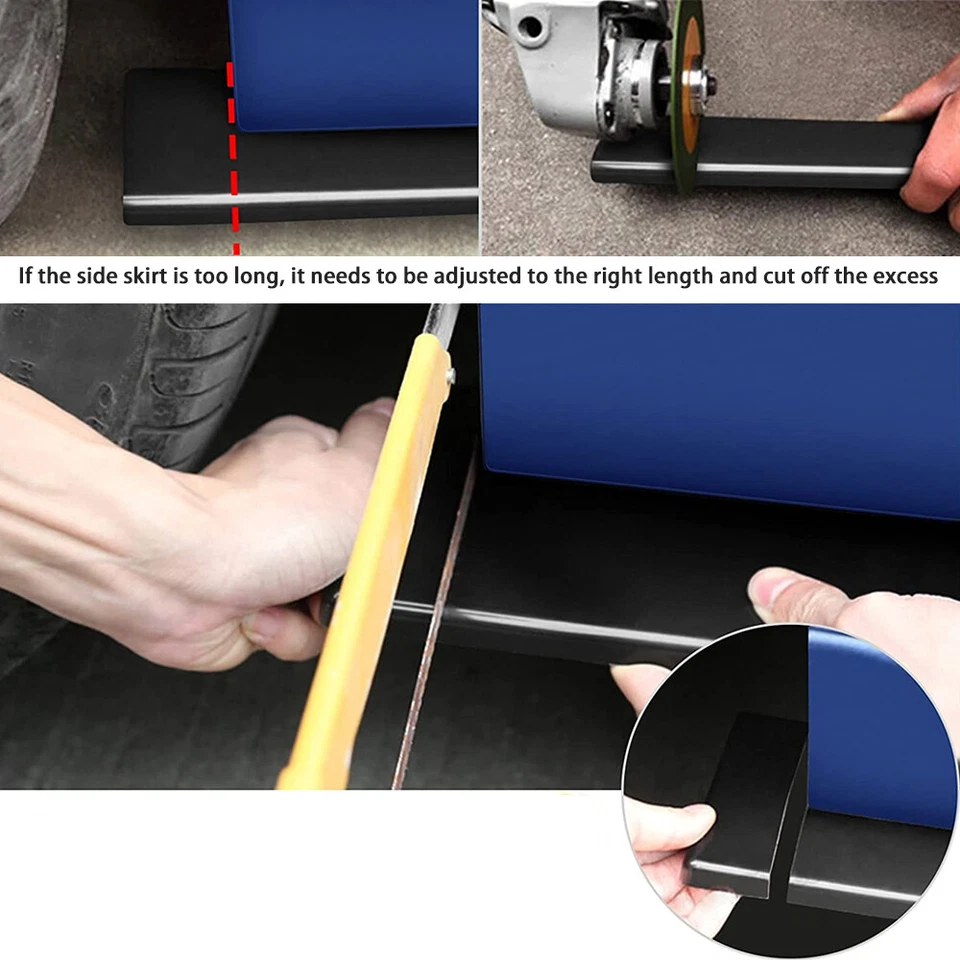 If the side skirt is too long, it needs to be adjusted to the right length and cut off the excess