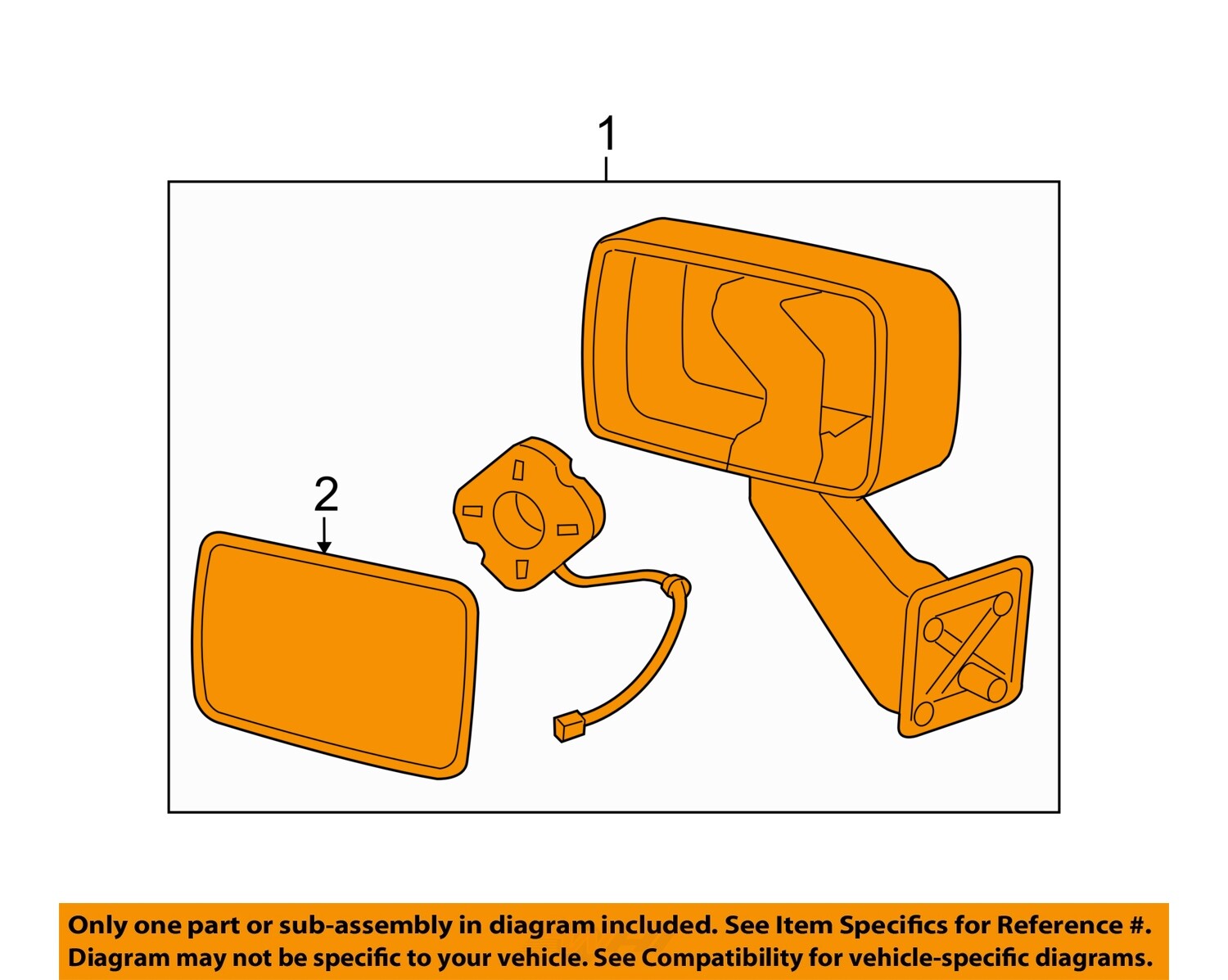 1

2

Only one part or sub-assembly in diagram included. See Item Specifics for Reference #.
Diagram may not be specific to your vehicle. See Compatibility for vehicle-specific diagrams.