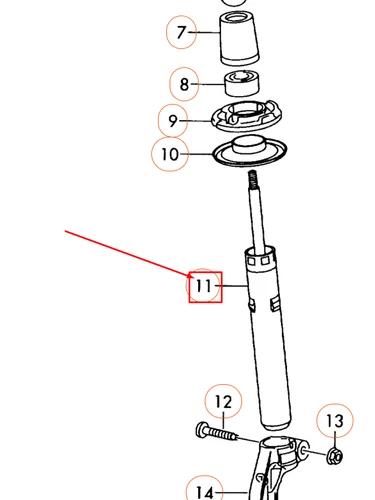 7
8
9
10
11
12
13
14