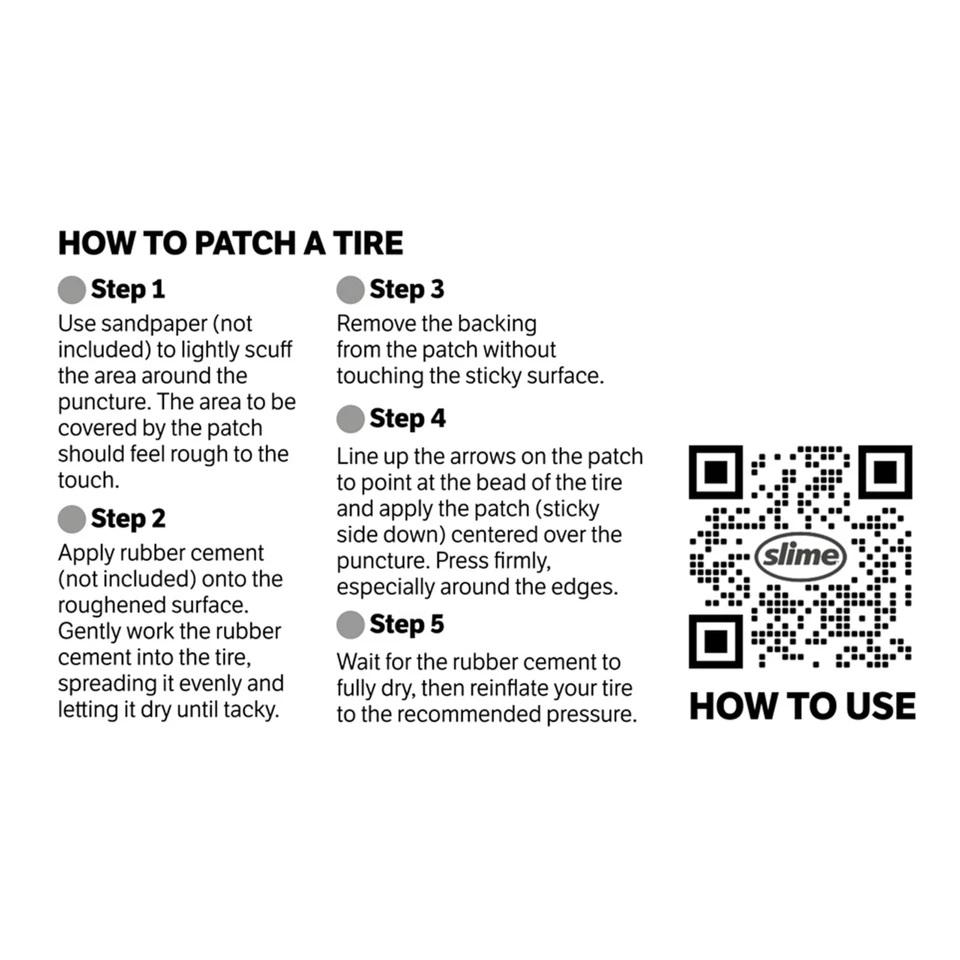 HOW TO PATCH A TIRE

Step 1
Use sandpaper (not included) to lightly scuff the area around the puncture. The area to be covered by the patch should feel rough to the touch.

Step 2
Apply rubber cement (not included) onto the roughened surface. Gently work the rubber cement into the tire, spreading it evenly and letting it dry until tacky.

Step 3
Remove the backing from the patch without touching the sticky surface.

Step 4
Line up the arrows on the patch to point at the bead of the tire and apply the patch (sticky side down) centered over the puncture. Press firmly, especially around the edges.

Step 5
Wait for the rubber cement to fully dry, then reinflate your tire to the recommended pressure.

slime

HOW TO USE