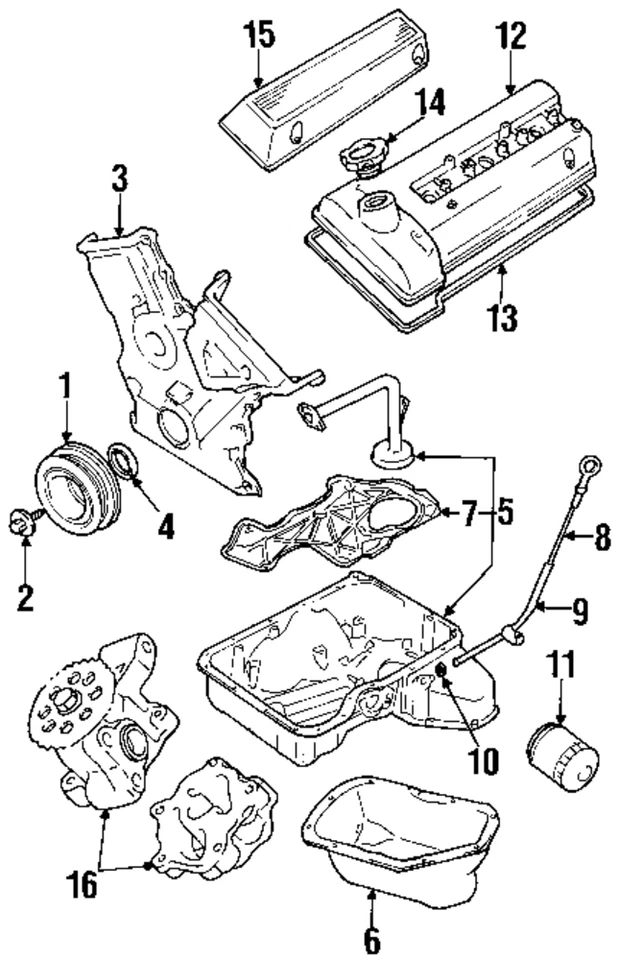 15
12
14
3
13
1
4
2
7
5
8
9
11
10
16
6