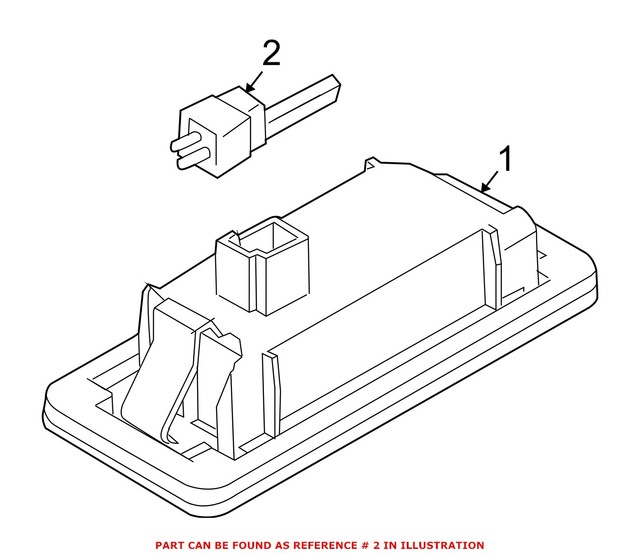 2

1

PART CAN BE FOUND AS REFERENCE # 2 IN ILLUSTRATION