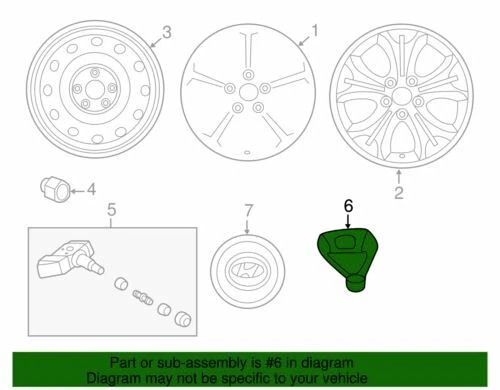 3
1
2
4
5
7
6

Part or sub-assembly is #6 in diagram
Diagram may not be specific to your vehicle