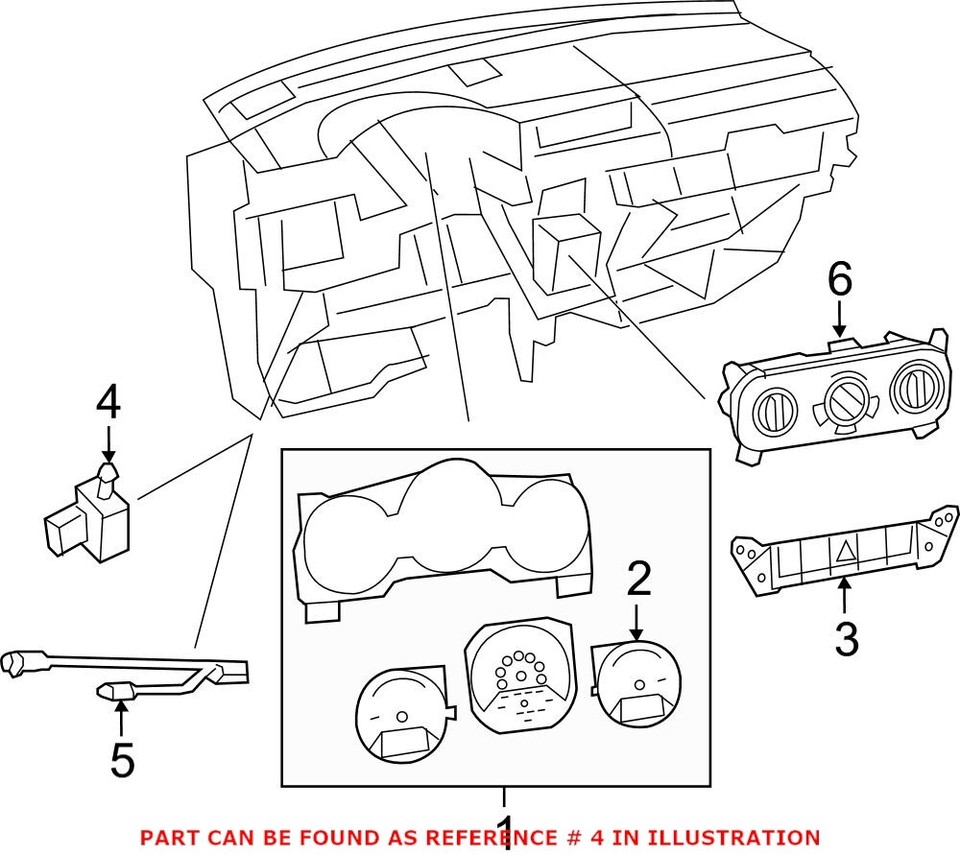 6

4

2

3

5

1

PART CAN BE FOUND AS REFERENCE # 4 IN ILLUSTRATION