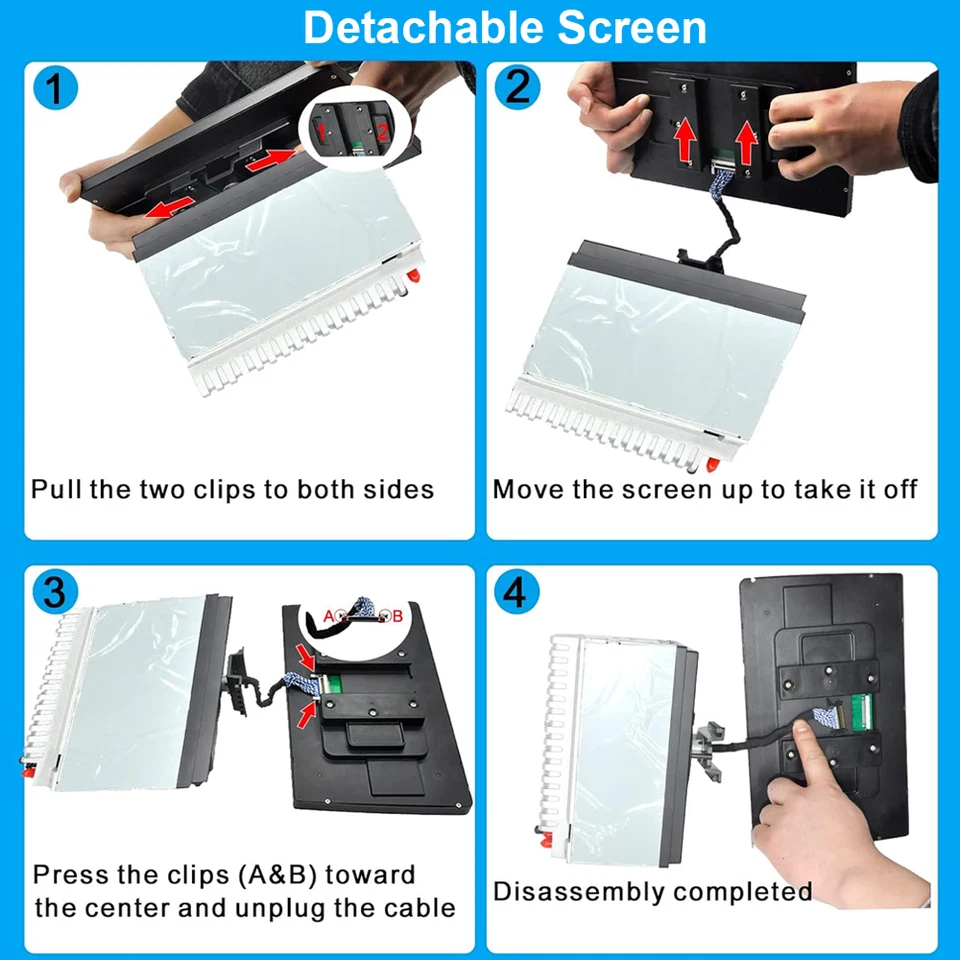 Detachable Screen

1

1 2

Pull the two clips to both sides

2

Move the screen up to take it off

3

A B

Press the clips (A&B) toward the center and unplug the cable

4

Disassembly completed